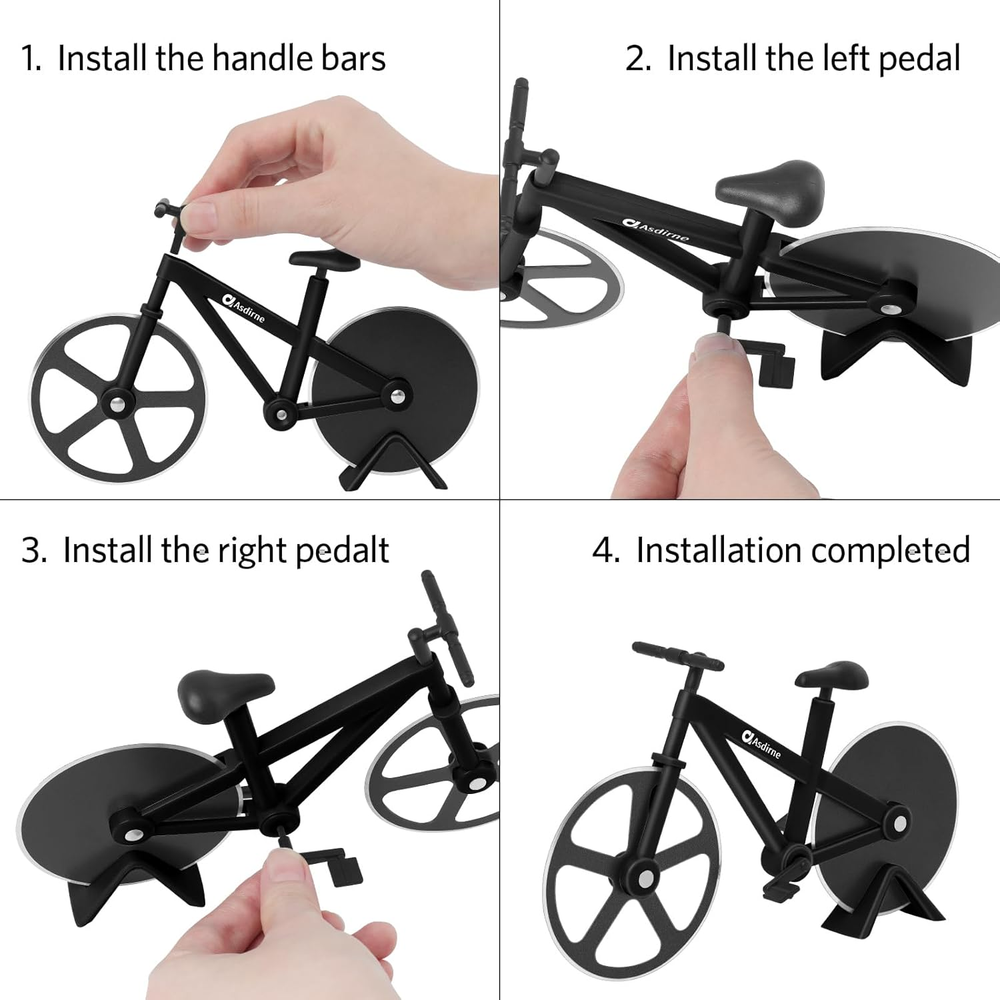 1. Install the handle bars

Asdirne

2. Install the left pedal

Asdirne

3. Install the right pedalt

4. Installation completed

Asdirne