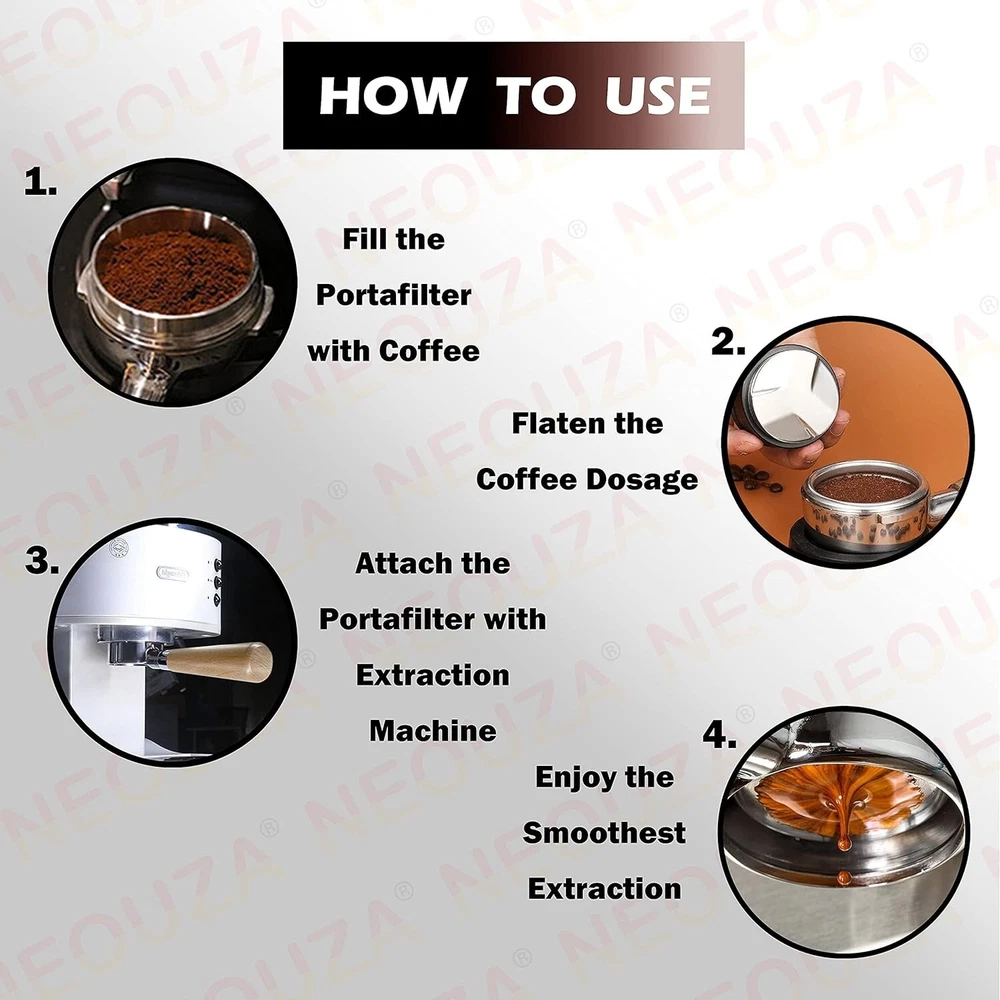 HOW TO USE

1.

Fill the Portafilter with Coffee

2.

Flaten the Coffee Dosage

3.

Attach the Portafilter with Extraction Machine

4.

Enjoy the Smoothest Extraction

NEOUZA®