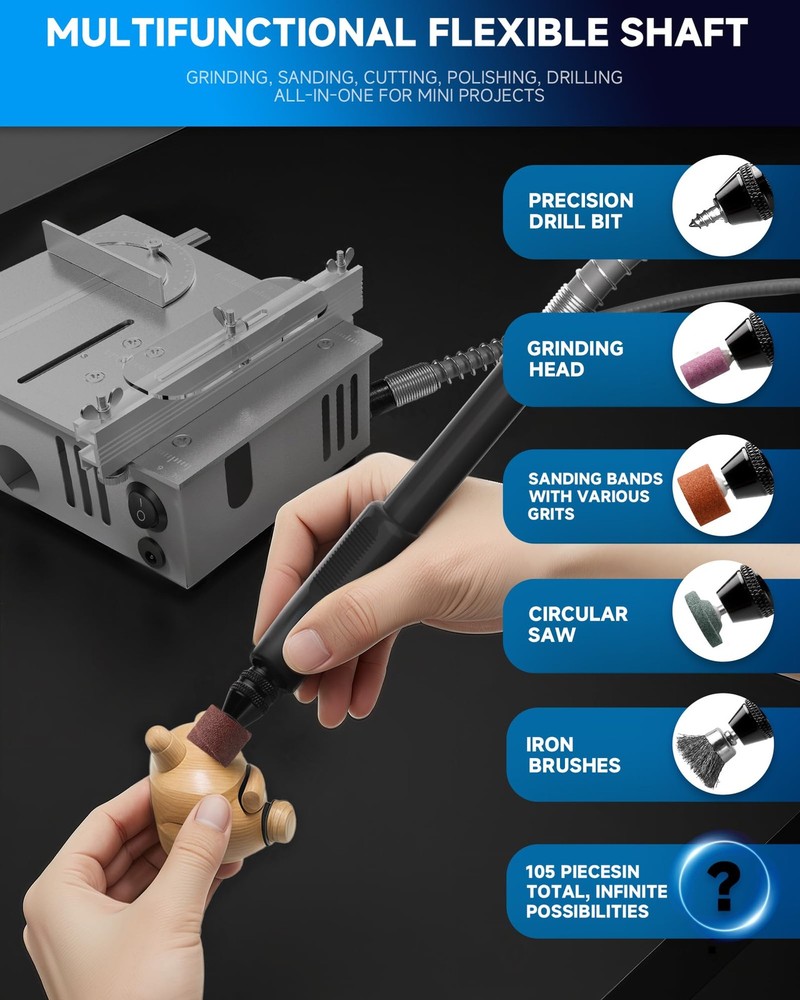 MULTIFUNCTIONAL FLEXIBLE SHAFT

GRINDING, SANDING, CUTTING, POLISHING, DRILLING
ALL-IN-ONE FOR MINI PROJECTS

PRECISION DRILL BIT

GRINDING HEAD

SANDING BANDS WITH VARIOUS GRITS

CIRCULAR SAW

IRON BRUSHES

105 PIECESIN TOTAL, INFINITE POSSIBILITIES

?