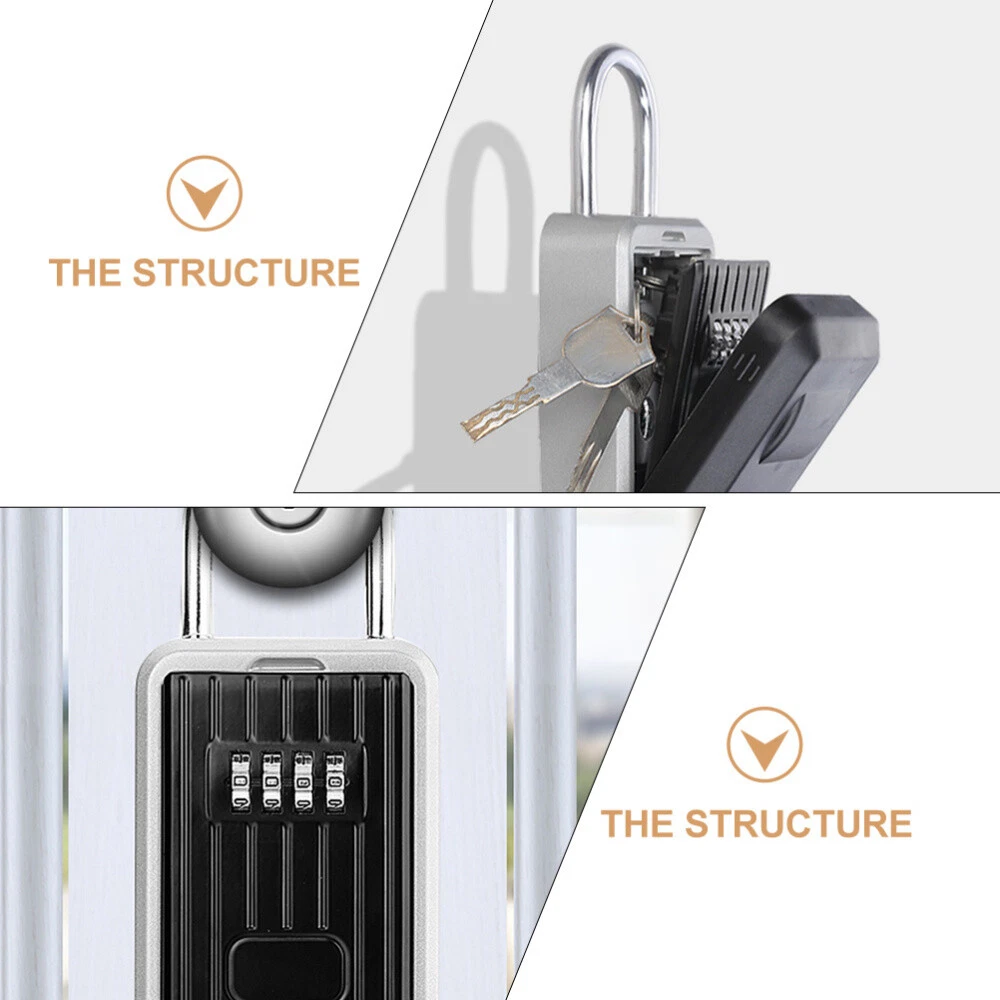 THE STRUCTURE

THE STRUCTURE