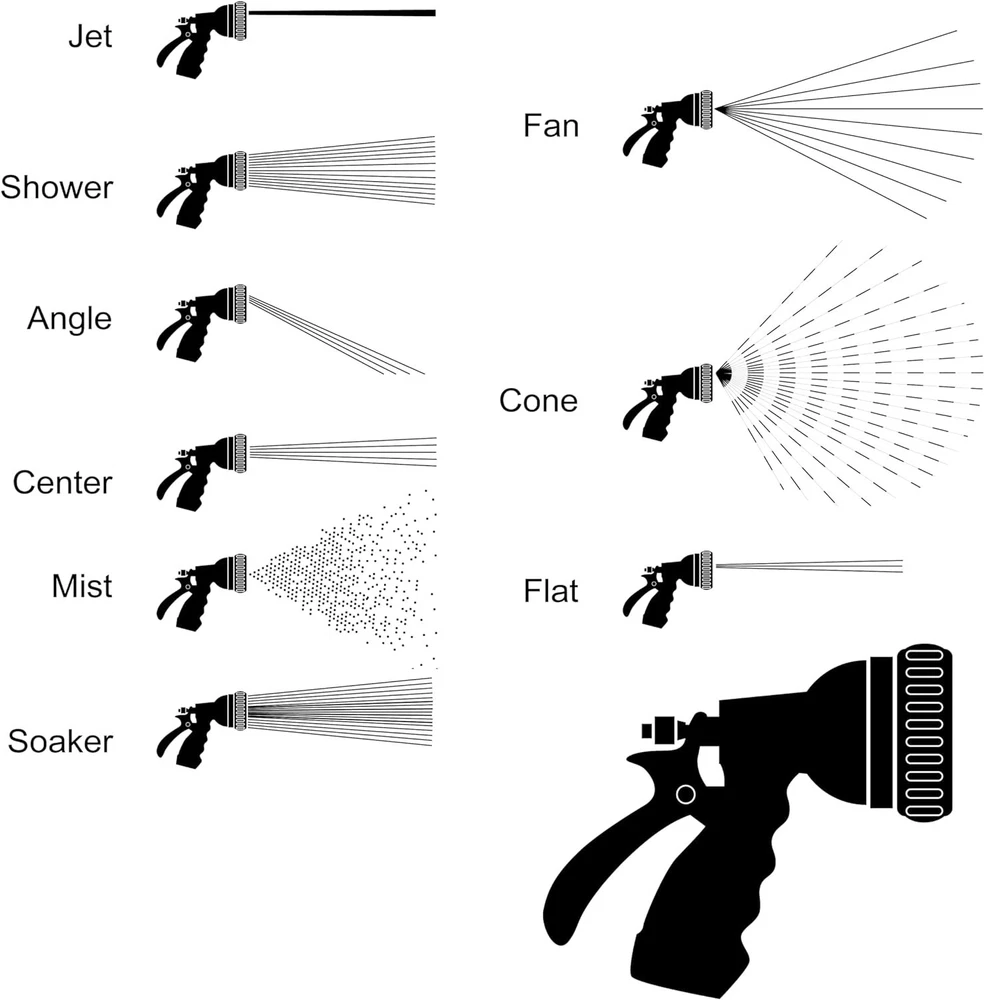 Jet

Shower

Angle

Center

Mist

Soaker

Fan

Cone

Flat