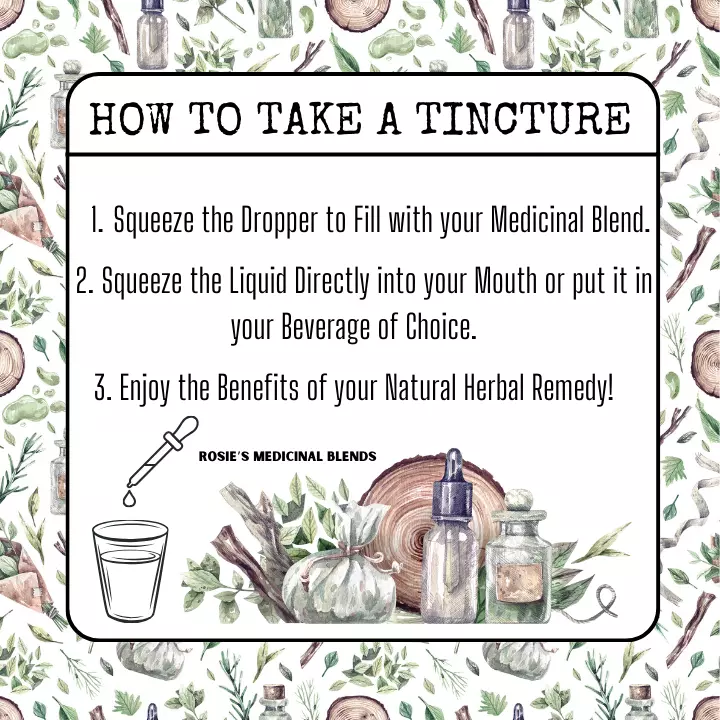 HOW TO TAKE A TINCTURE

1. Squeeze the Dropper to Fill with your Medicinal Blend.

2. Squeeze the Liquid Directly into your Mouth or put it in your Beverage of Choice.

3. Enjoy the Benefits of your Natural Herbal Remedy!

ROSIE'S MEDICINAL BLENDS