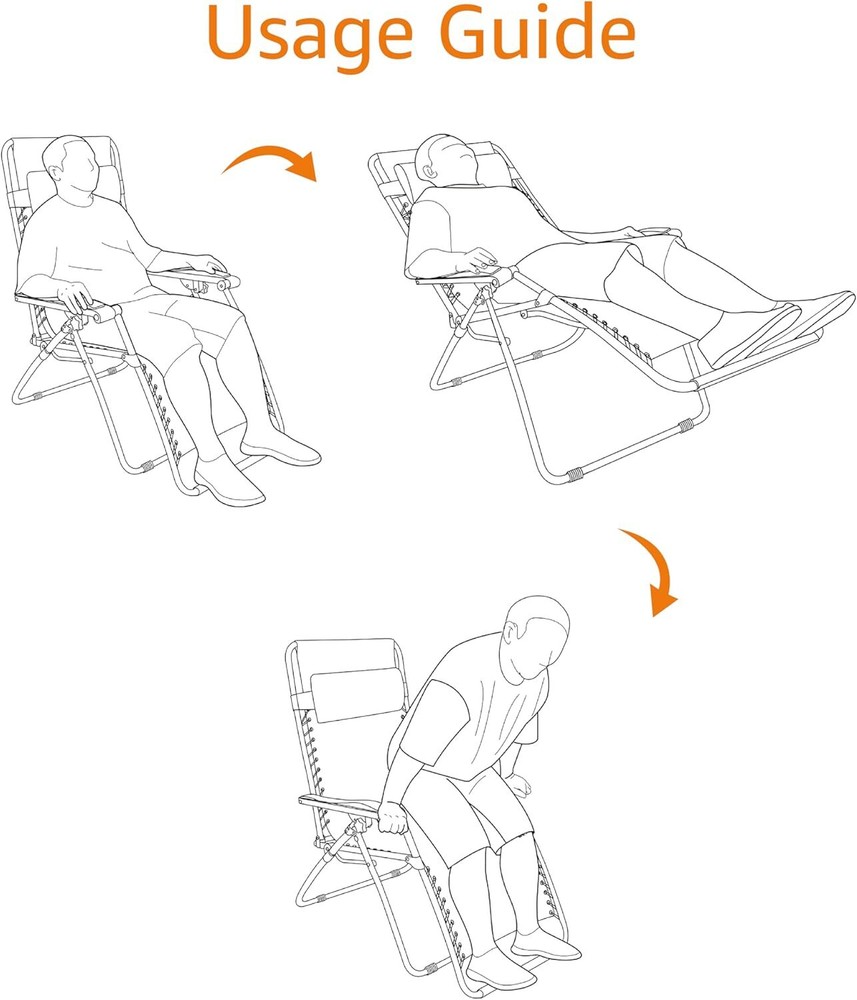 Usage Guide