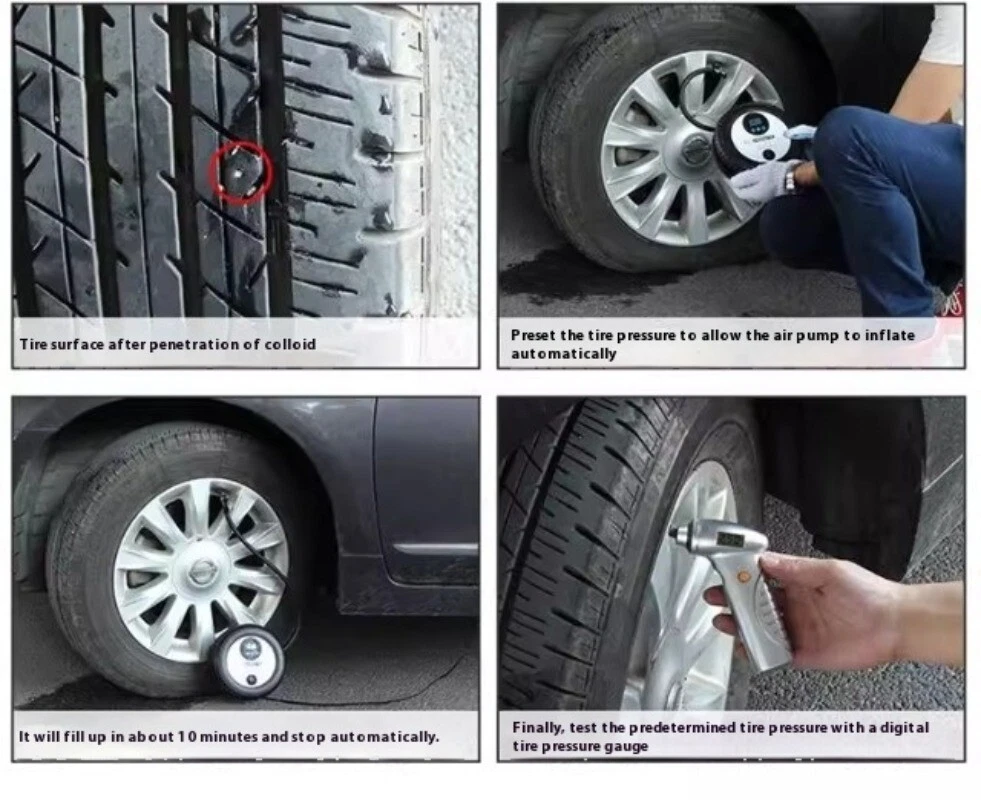 Tire surface after penetration of colloid

Preset the tire pressure to allow the air pump to inflate automatically

It will fill up in about 10 minutes and stop automatically.

Finally, test the predetermined tire pressure with a digital tire pressure gauge