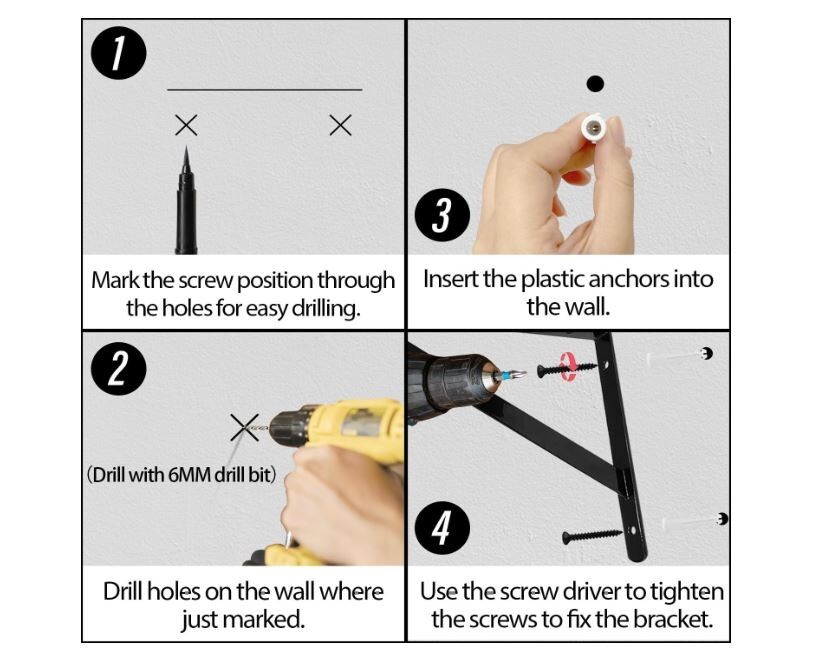 1

Mark the screw position through the holes for easy drilling.

3

Insert the plastic anchors into the wall.

2

(Drill with 6MM drill bit)

Drill holes on the wall where just marked.

4

Use the screw driver to tighten the screws to fix the bracket.