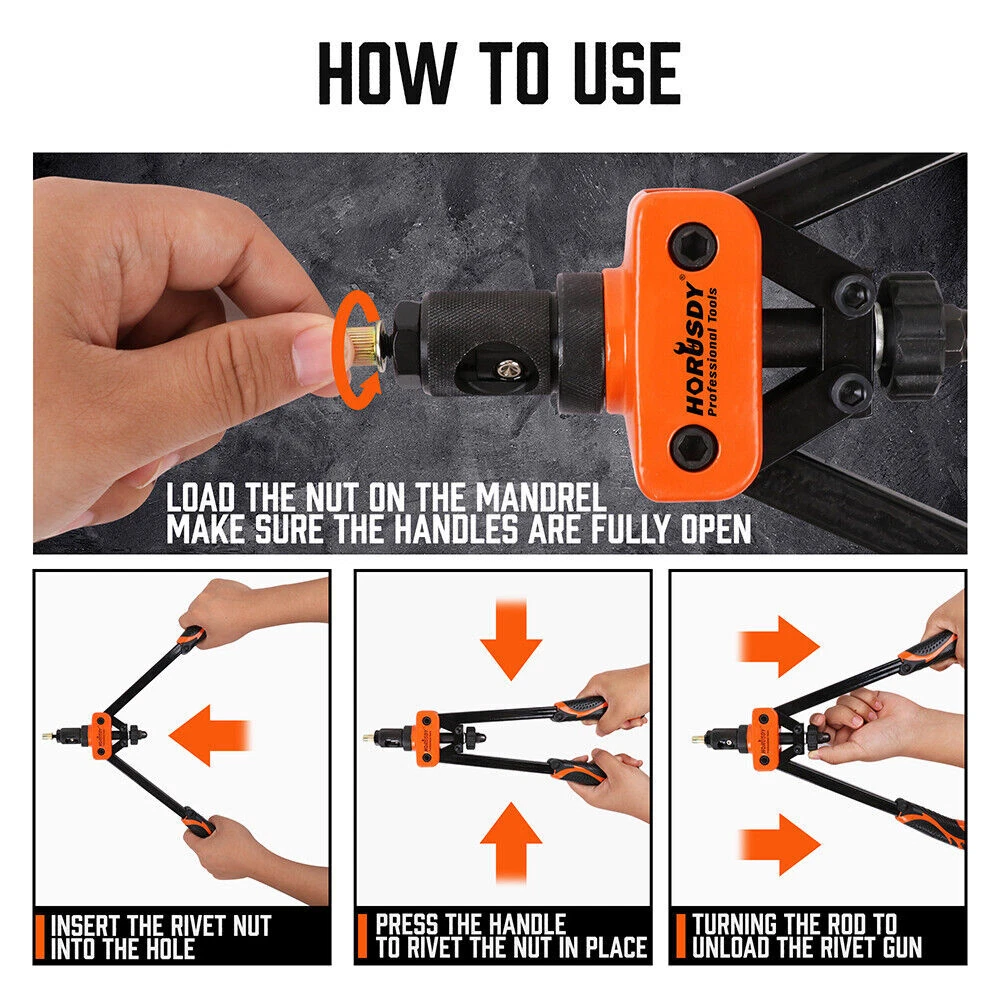 HOW TO USE

HORUSDY®
Professional Tools

LOAD THE NUT ON THE MANDREL
MAKE SURE THE HANDLES ARE FULLY OPEN

INSERT THE RIVET NUT INTO THE HOLE

PRESS THE HANDLE TO RIVET THE NUT IN PLACE

TURNING THE ROD TO UNLOAD THE RIVET GUN