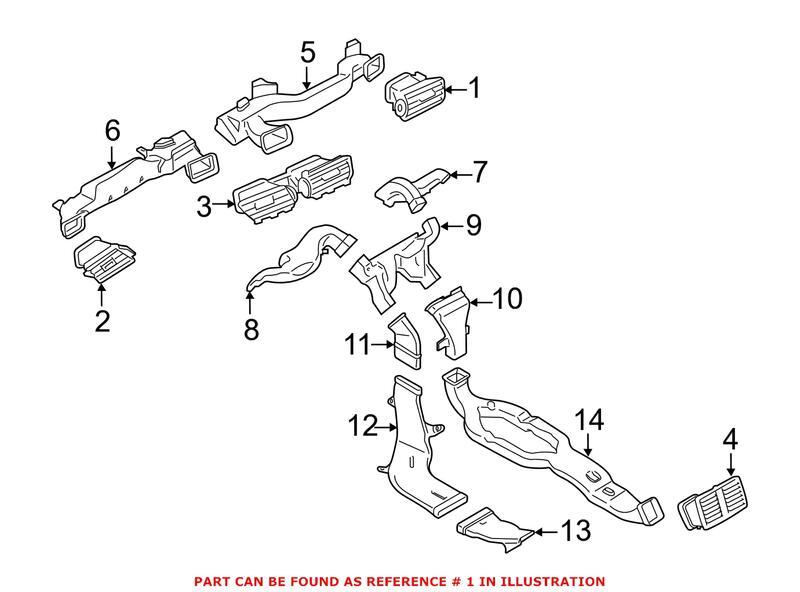 5
1
6
7
3
9
2
8
10
11
12
14
4
13
PART CAN BE FOUND AS REFERENCE # 1 IN ILLUSTRATION