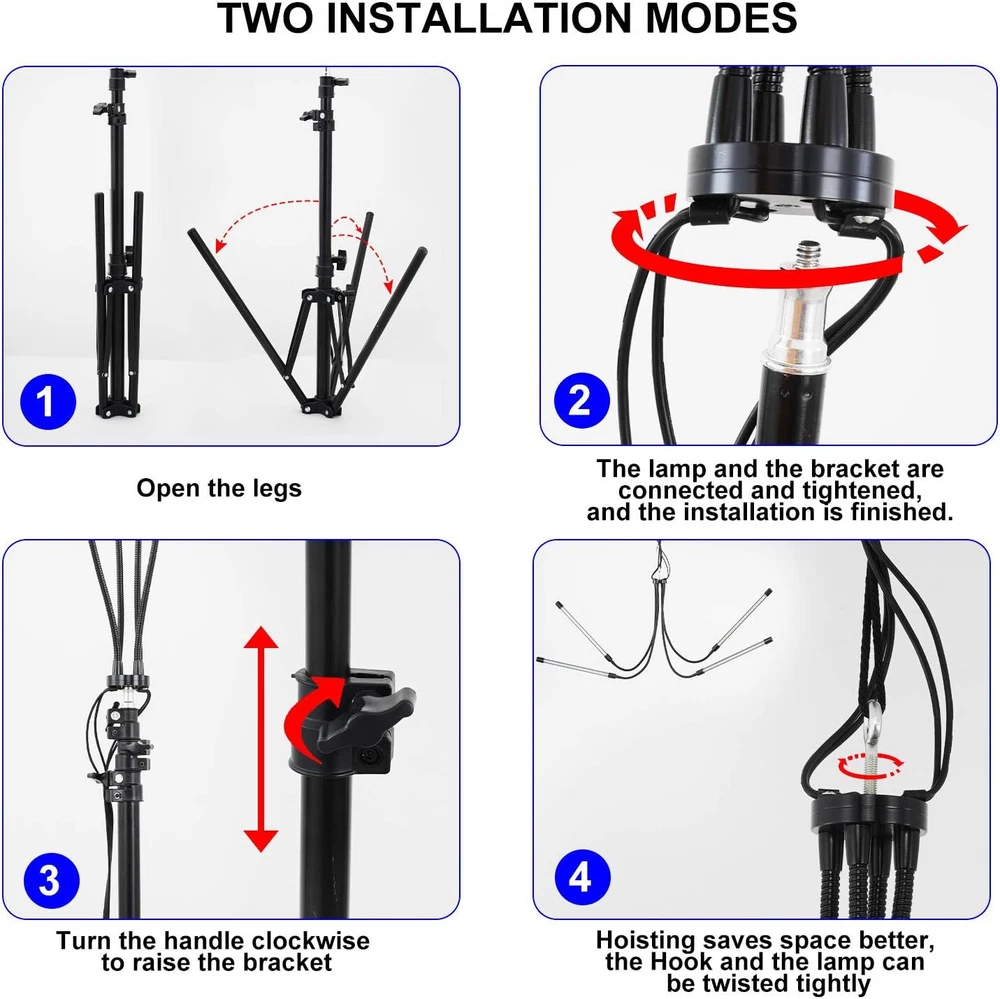 TWO INSTALLATION MODES

1

Open the legs

2

The lamp and the bracket are connected and tightened, and the installation is finished.

3

Turn the handle clockwise to raise the bracket

4

Hoisting saves space better, the Hook and the lamp can be twisted tightly