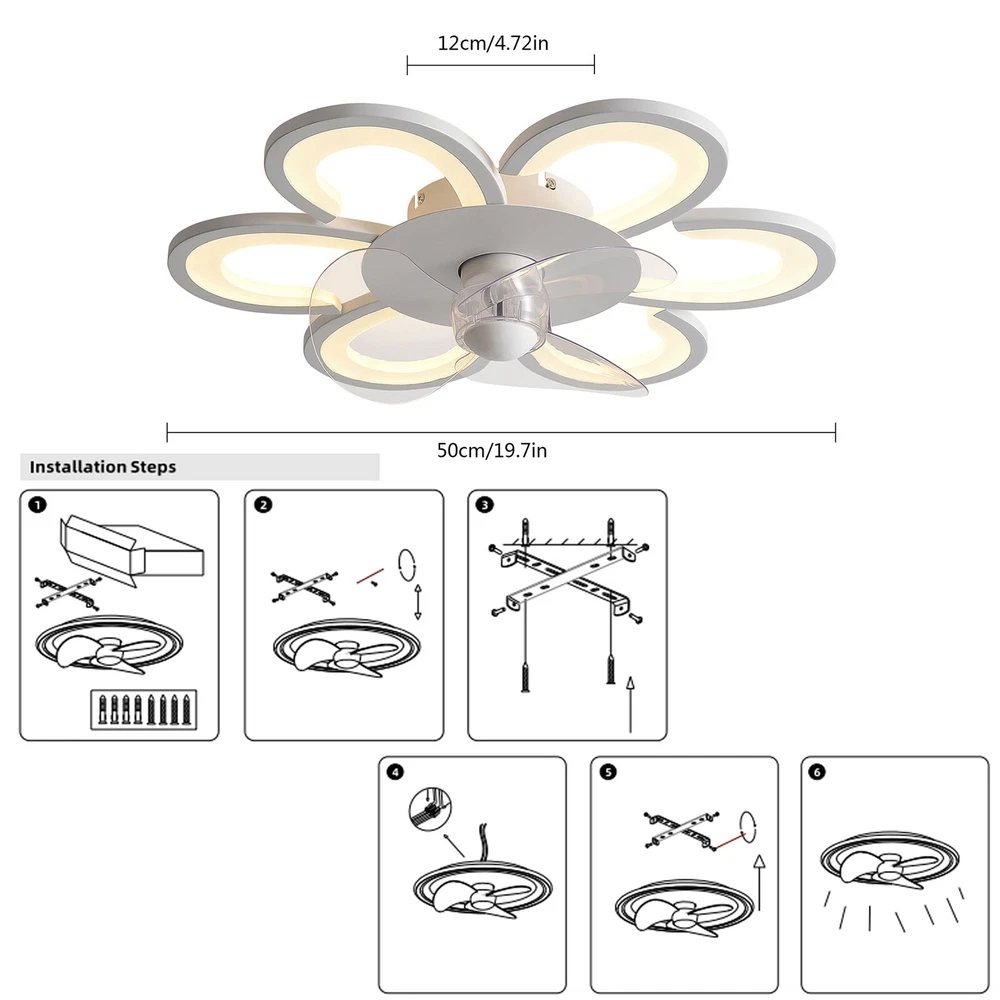 12cm/4.72in

50cm/19.7in

Installation Steps

1

2

3

4

5

6