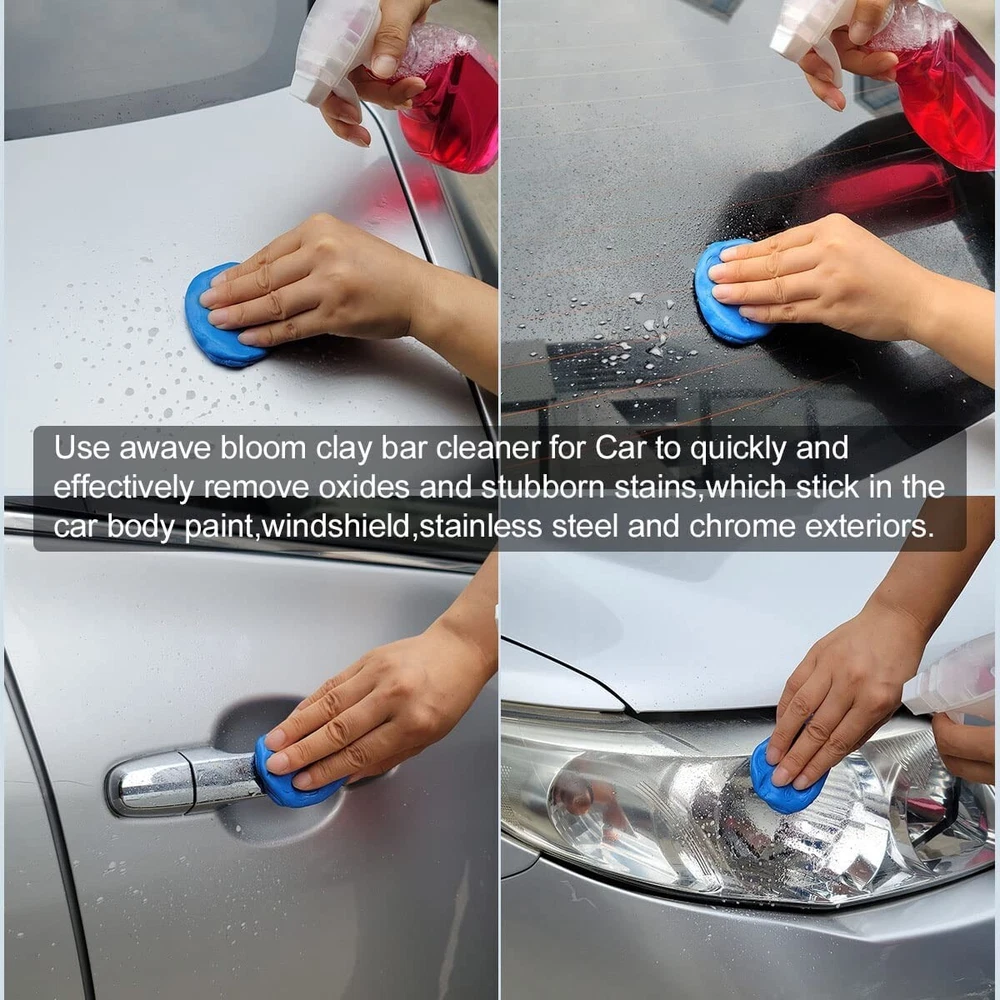 Use awave bloom clay bar cleaner for Car to quickly and effectively remove oxides and stubborn stains,which stick in the car body paint,windshield,stainless steel and chrome exteriors.