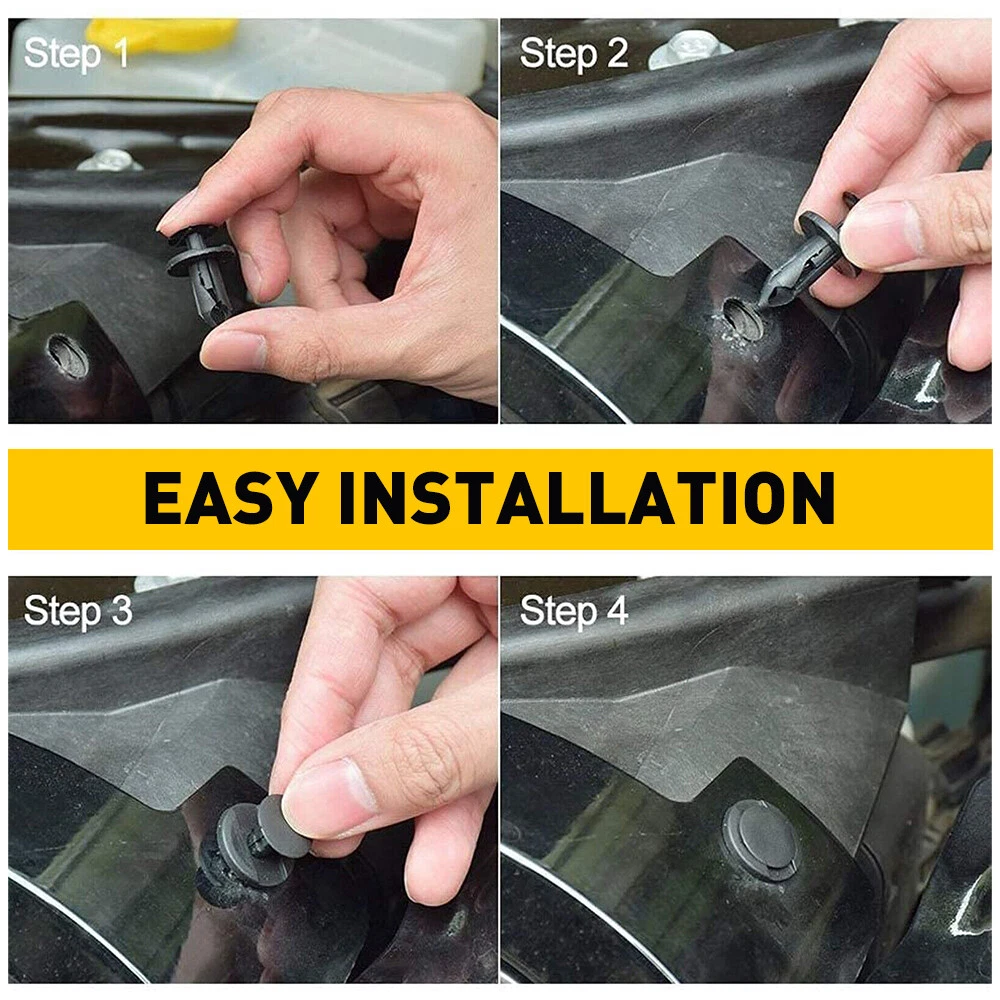 Step 1

Step 2

EASY INSTALLATION

Step 3

Step 4