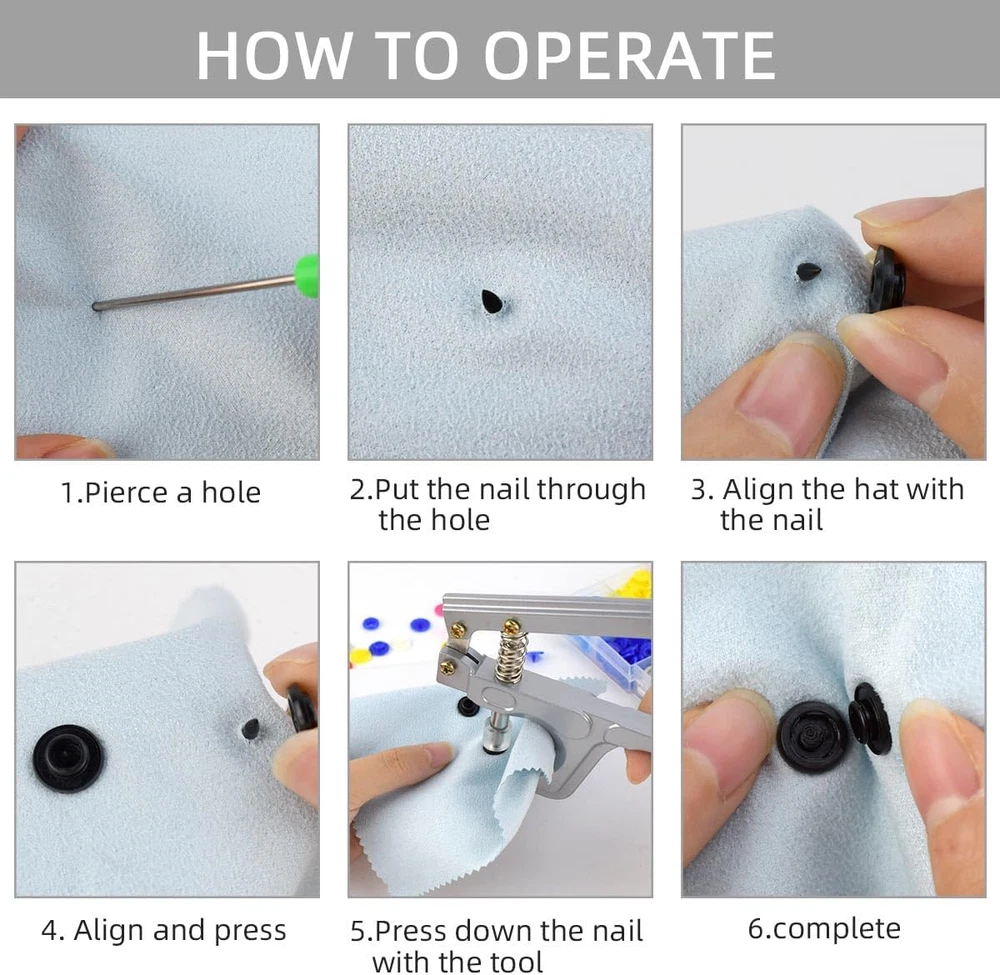 HOW TO OPERATE

1.Pierce a hole

2.Put the nail through the hole

3. Align the hat with the nail

4. Align and press

5.Press down the nail with the tool

6.complete