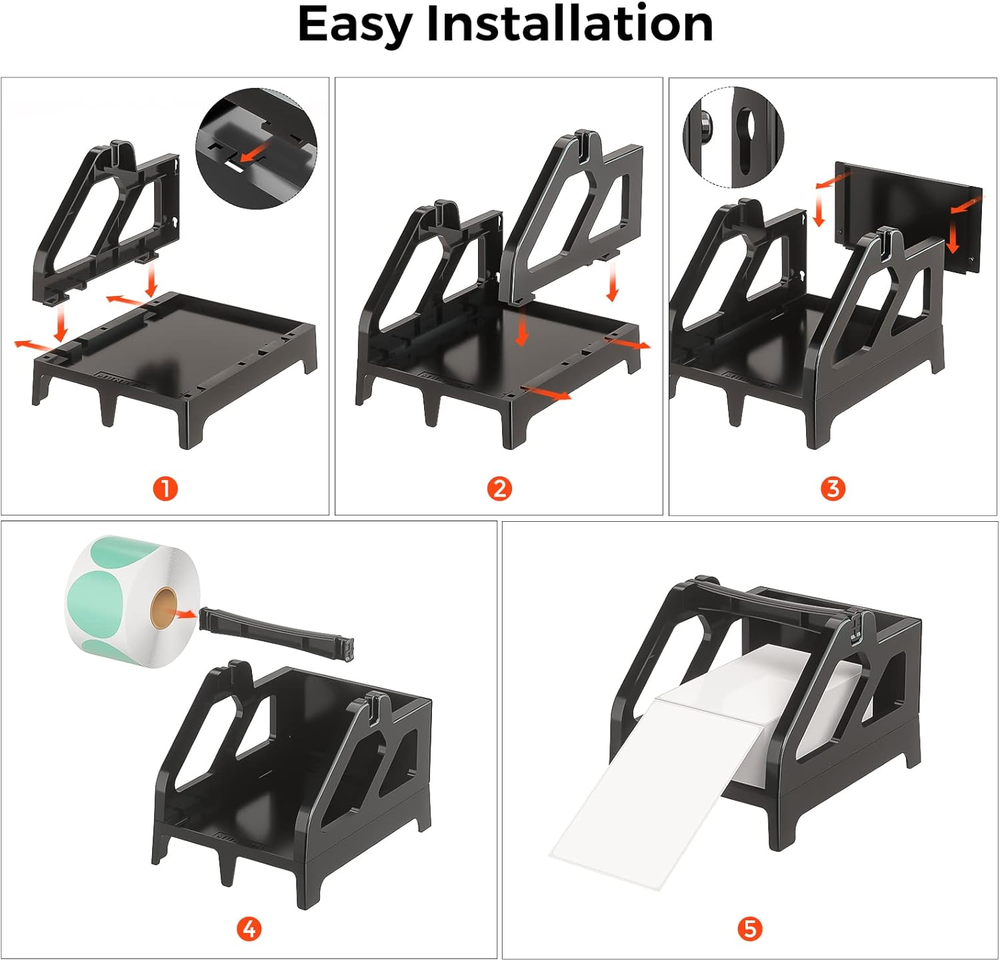 Easy Installation

1

2

3

4

5