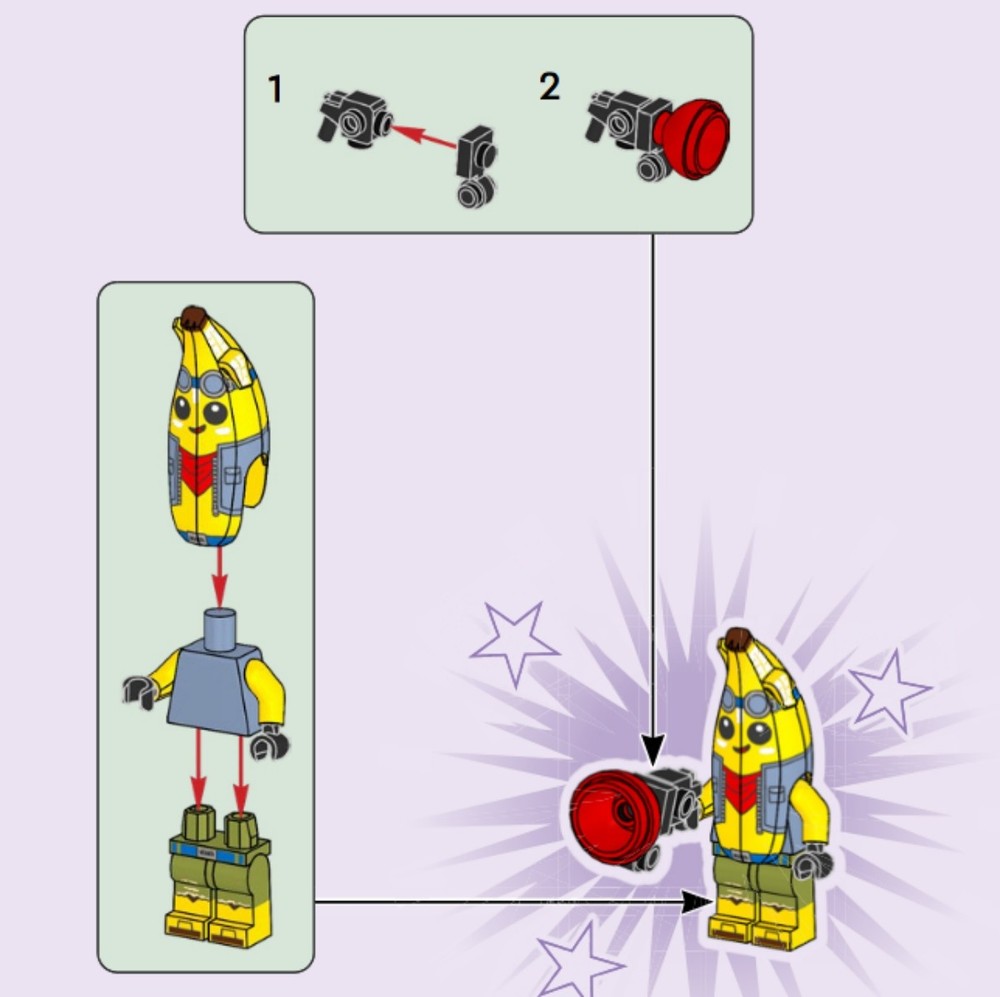 1

2