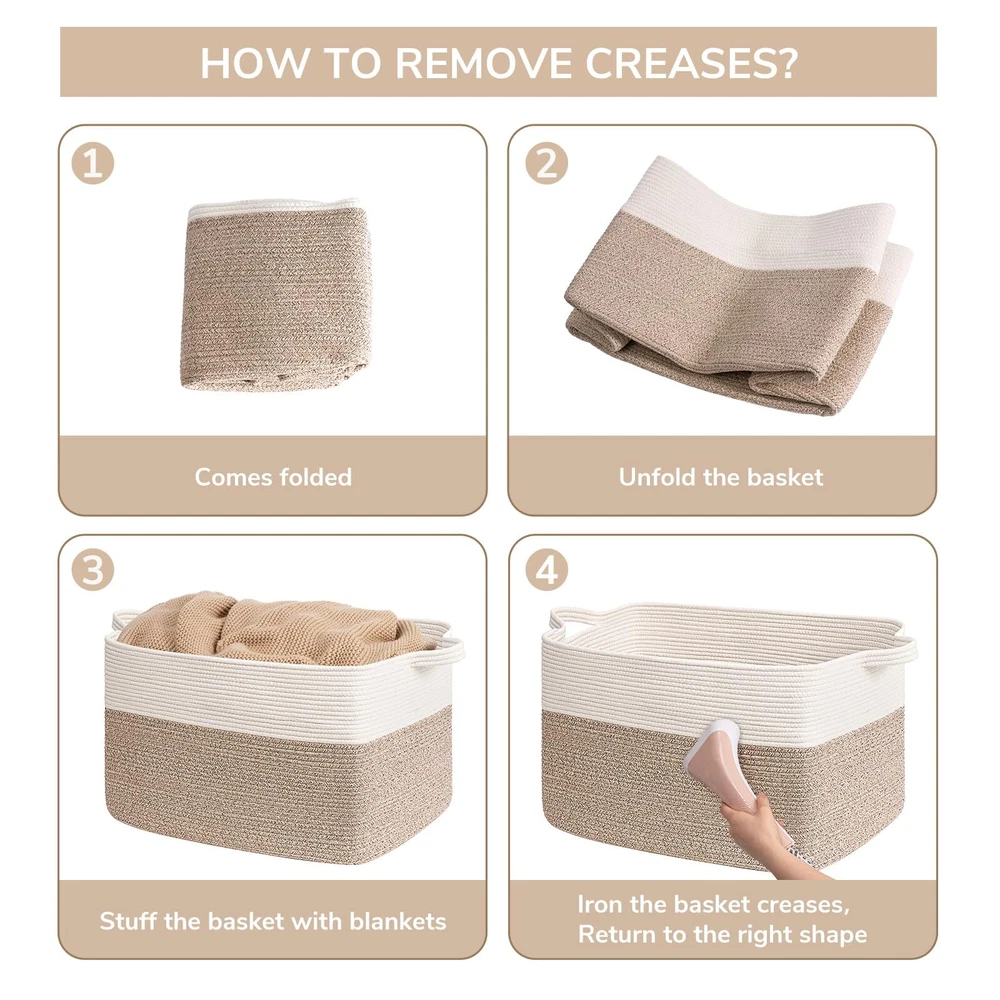 HOW TO REMOVE CREASES?

1

Comes folded

2

Unfold the basket

3

Stuff the basket with blankets

4

Iron the basket creases, Return to the right shape