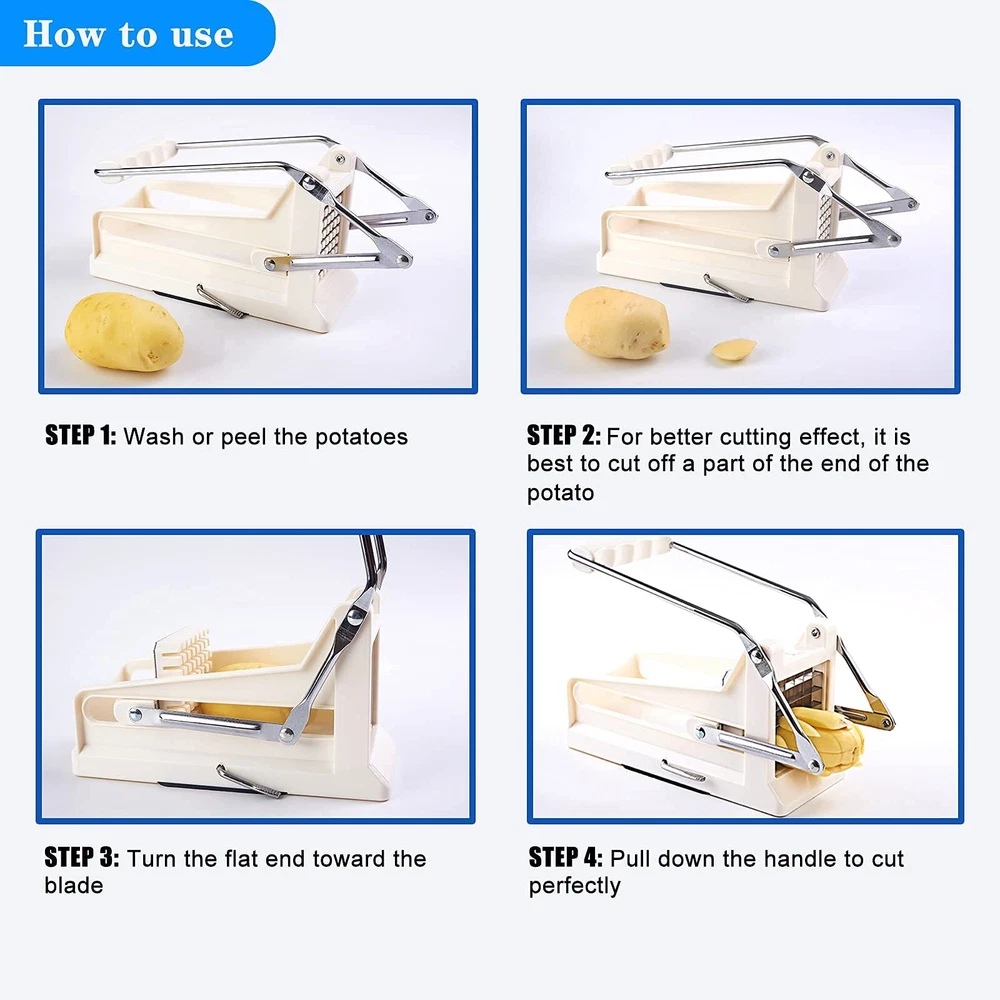 How to use

STEP 1: Wash or peel the potatoes

STEP 2: For better cutting effect, it is best to cut off a part of the end of the potato

STEP 3: Turn the flat end toward the blade

STEP 4: Pull down the handle to cut perfectly