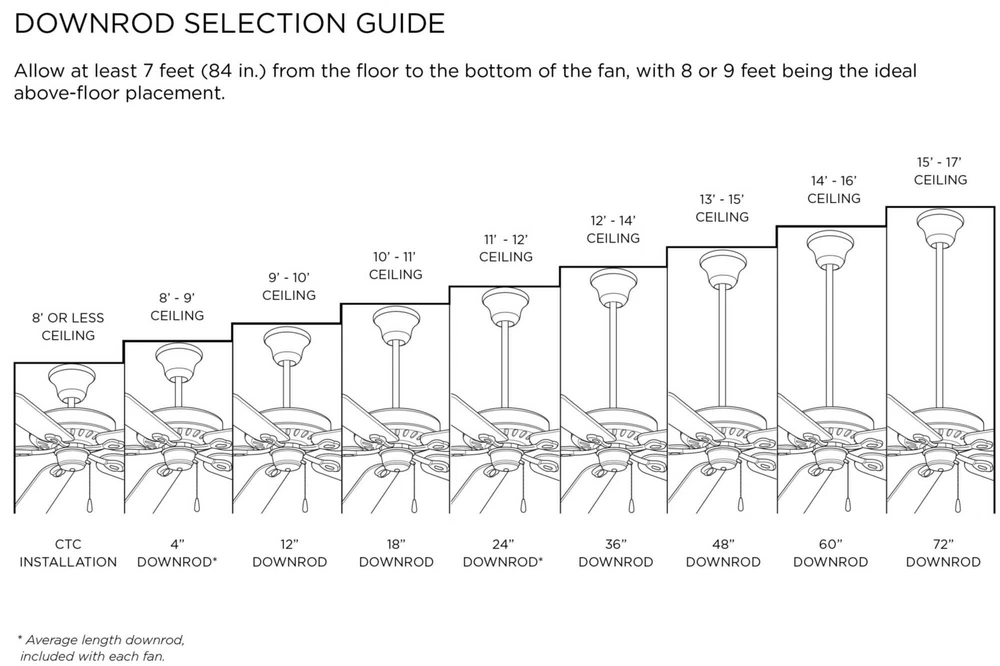 DOWNROD SELECTION GUIDE

Allow at least 7 feet (84 in.) from the floor to the bottom of the fan, with 8 or 9 feet being the ideal above-floor placement.

8' OR LESS CEILING

8' - 9' CEILING

9' - 10' CEILING

10' - 11' CEILING

11' - 12' CEILING

12' - 14' CEILING

13' - 15' CEILING

14' - 16' CEILING

15' - 17' CEILING

CTC INSTALLATION

4" DOWNROD*

12" DOWNROD

18" DOWNROD

24" DOWNROD*

36" DOWNROD

48" DOWNROD

60" DOWNROD

72" DOWNROD

* Average length downrod, included with each fan.