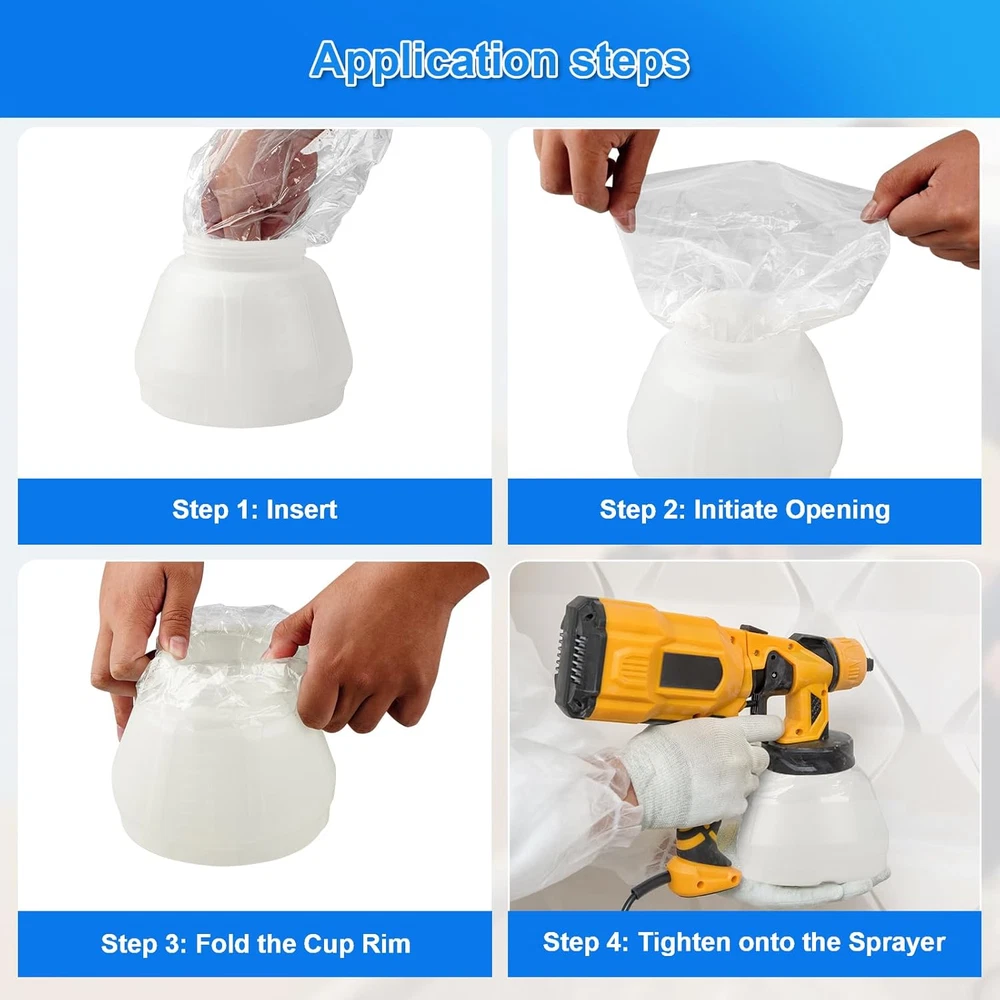 Application steps

Step 1: Insert

Step 2: Initiate Opening

Step 3: Fold the Cup Rim

Step 4: Tighten onto the Sprayer