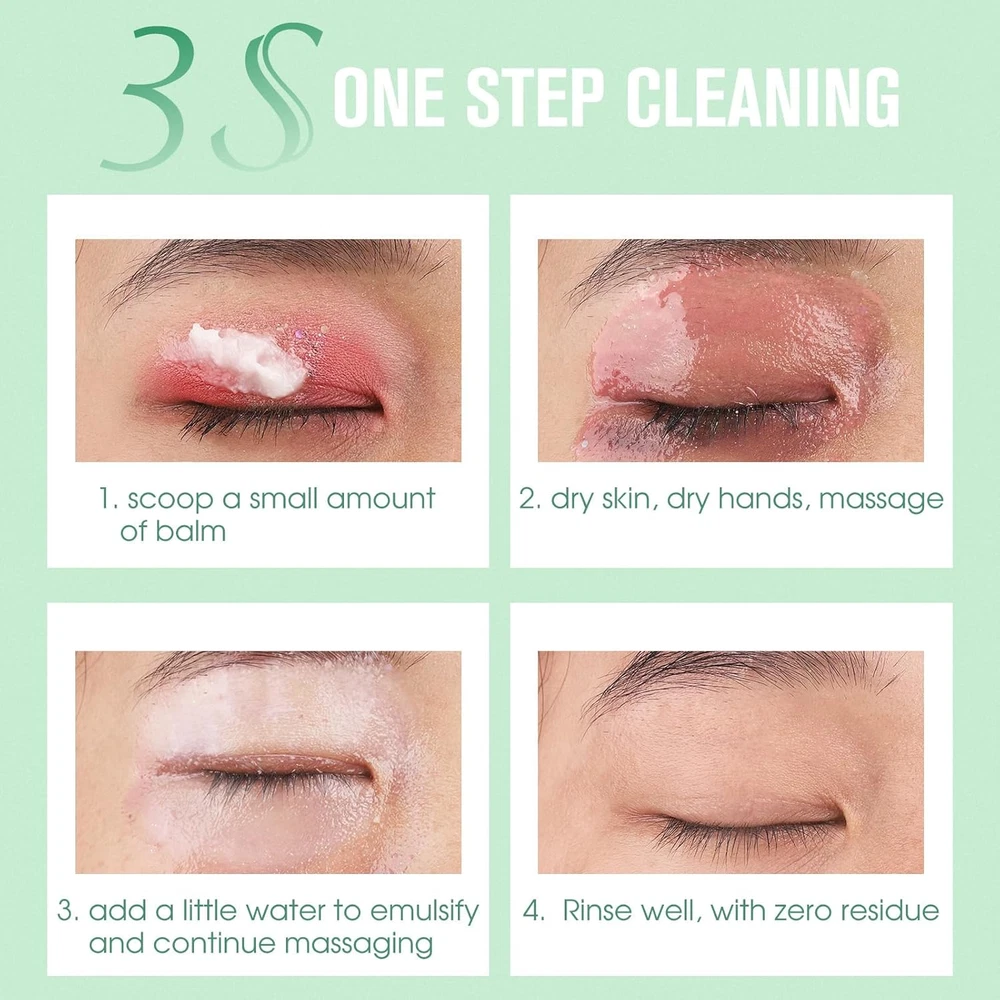 3S ONE STEP CLEANING

1. scoop a small amount of balm

2. dry skin, dry hands, massage

3. add a little water to emulsify and continue massaging

4. Rinse well, with zero residue