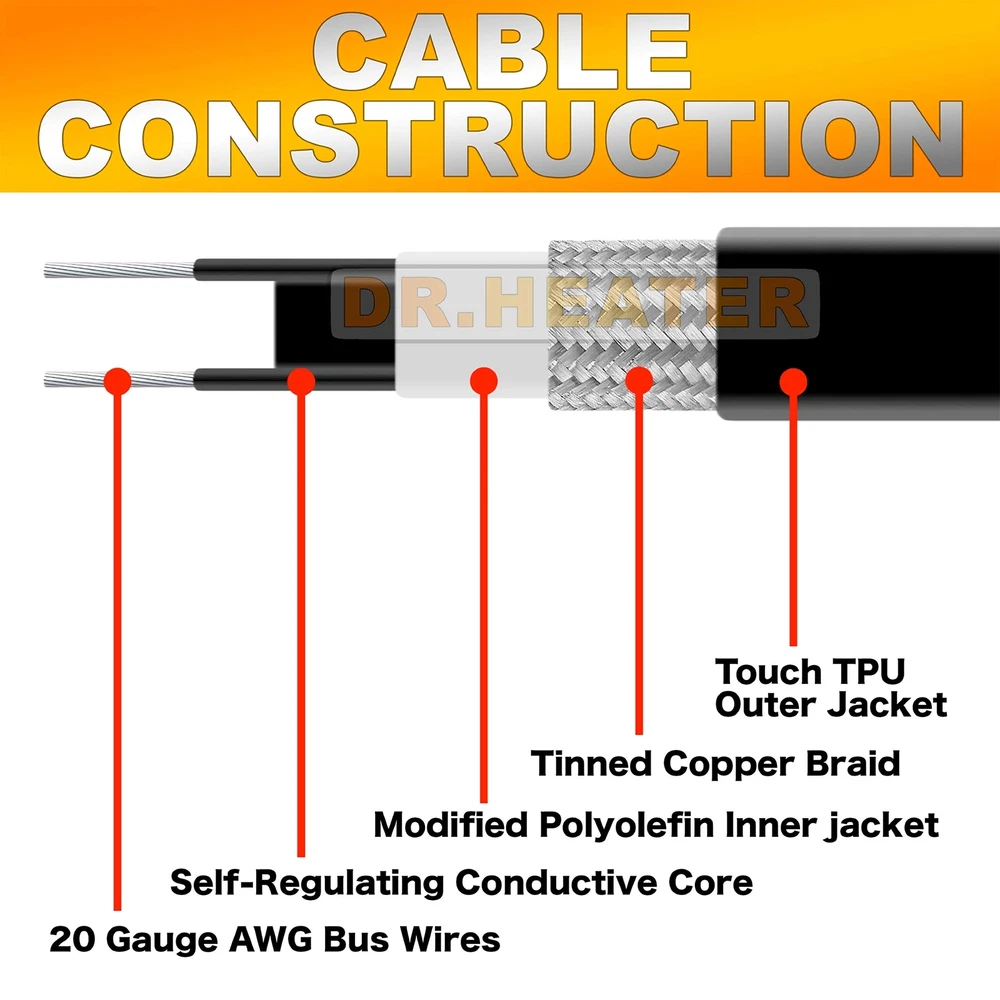 CABLE CONSTRUCTION

DR.HEATER

Touch TPU Outer Jacket

Tinned Copper Braid

Modified Polyolefin Inner jacket

Self-Regulating Conductive Core

20 Gauge AWG Bus Wires