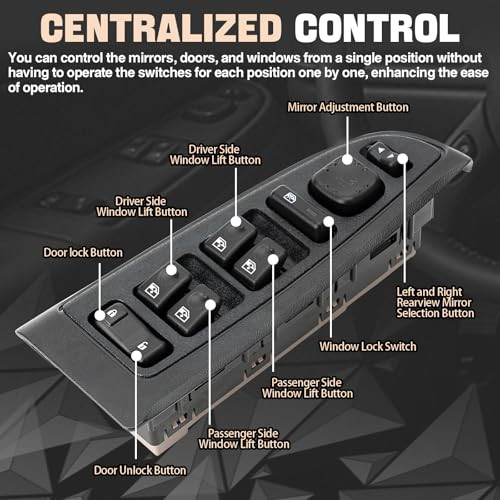 CENTRALIZED CONTROL

You can control the mirrors, doors, and windows from a single position without having to operate the switches for each position one by one, enhancing the ease of operation.

Mirror Adjustment Button

Driver Side Window Lift Button

Driver Side Window Lift Button

Door lock Button

Left and Right Rearview Mirror Selection Button

Window Lock Switch

Passenger Side Window Lift Button

Passenger Side Window Lift Button

Door Unlock Button