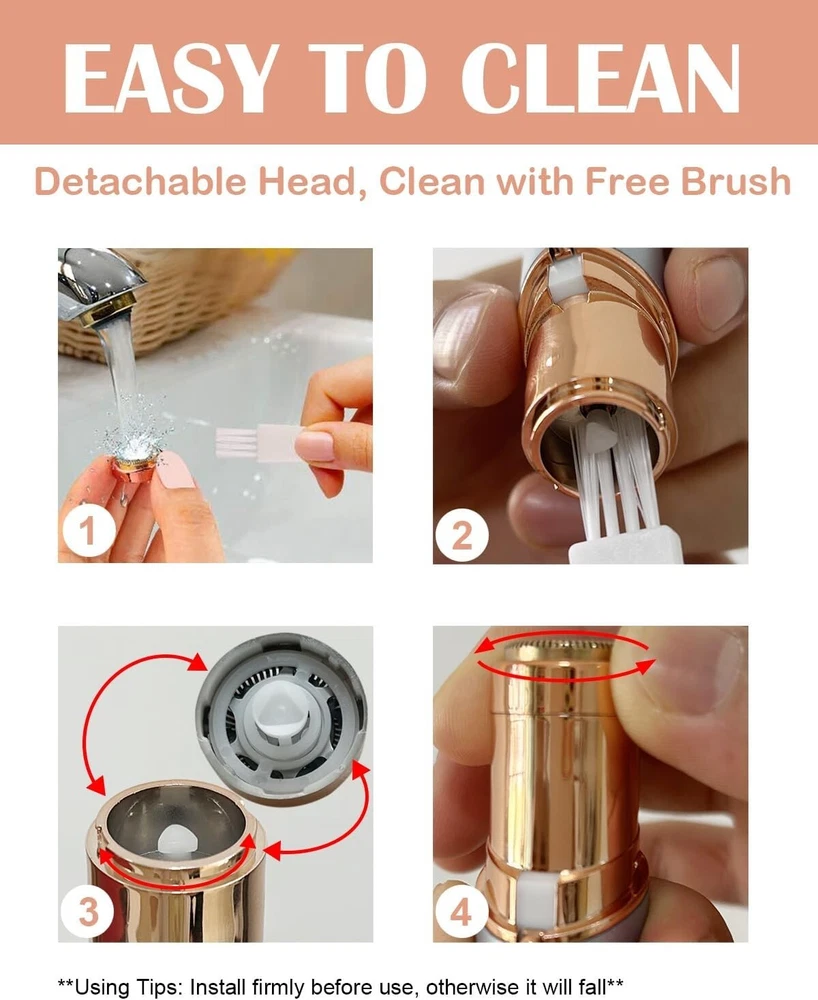 EASY TO CLEAN

Detachable Head, Clean with Free Brush

1

2

3

4

**Using Tips: Install firmly before use, otherwise it will fall**