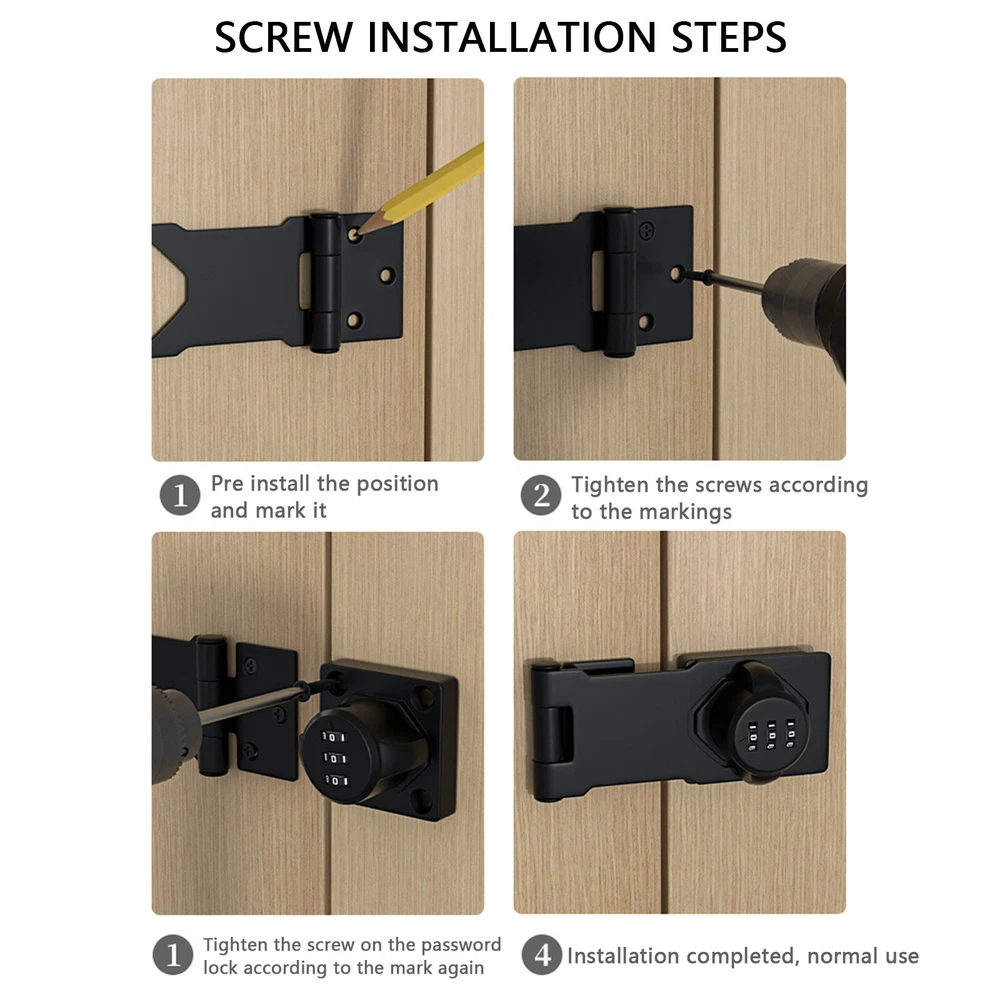 SCREW INSTALLATION STEPS

1 Pre install the position and mark it

2 Tighten the screws according to the markings

1 Tighten the screw on the password lock according to the mark again

4 Installation completed, normal use