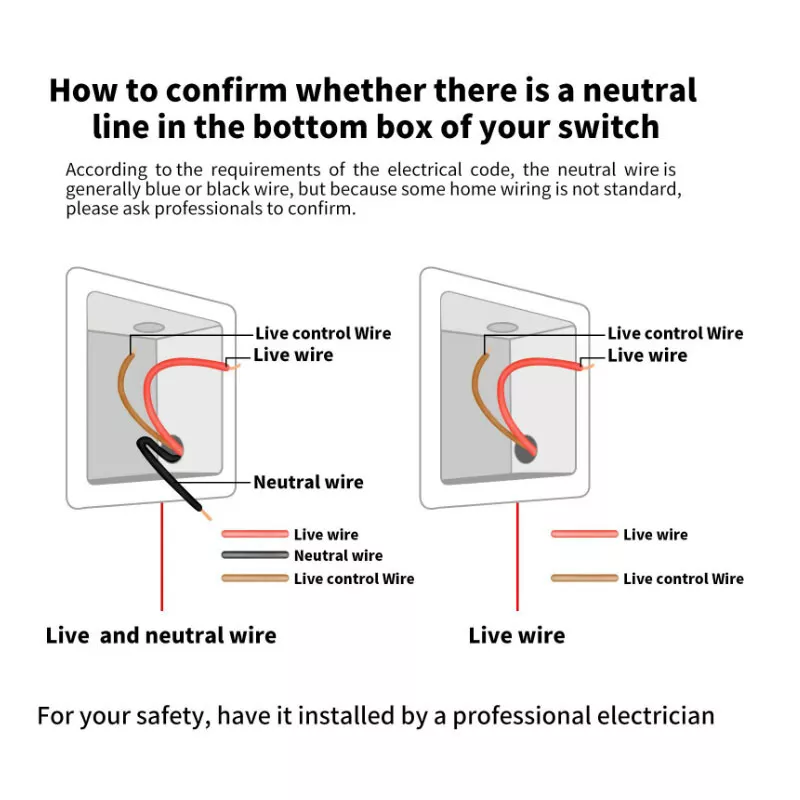 How to confirm whether there is a neutral line in the bottom box of your switch

According to the requirements of the electrical code, the neutral wire is generally blue or black wire, but because some home wiring is not standard, please ask professionals to confirm.

Live control Wire
Live wire
Neutral wire

Live wire
Neutral wire
Live control Wire

Live and neutral wire

Live control Wire
Live wire

Live wire
Live control Wire

Live wire

For your safety, have it installed by a professional electrician