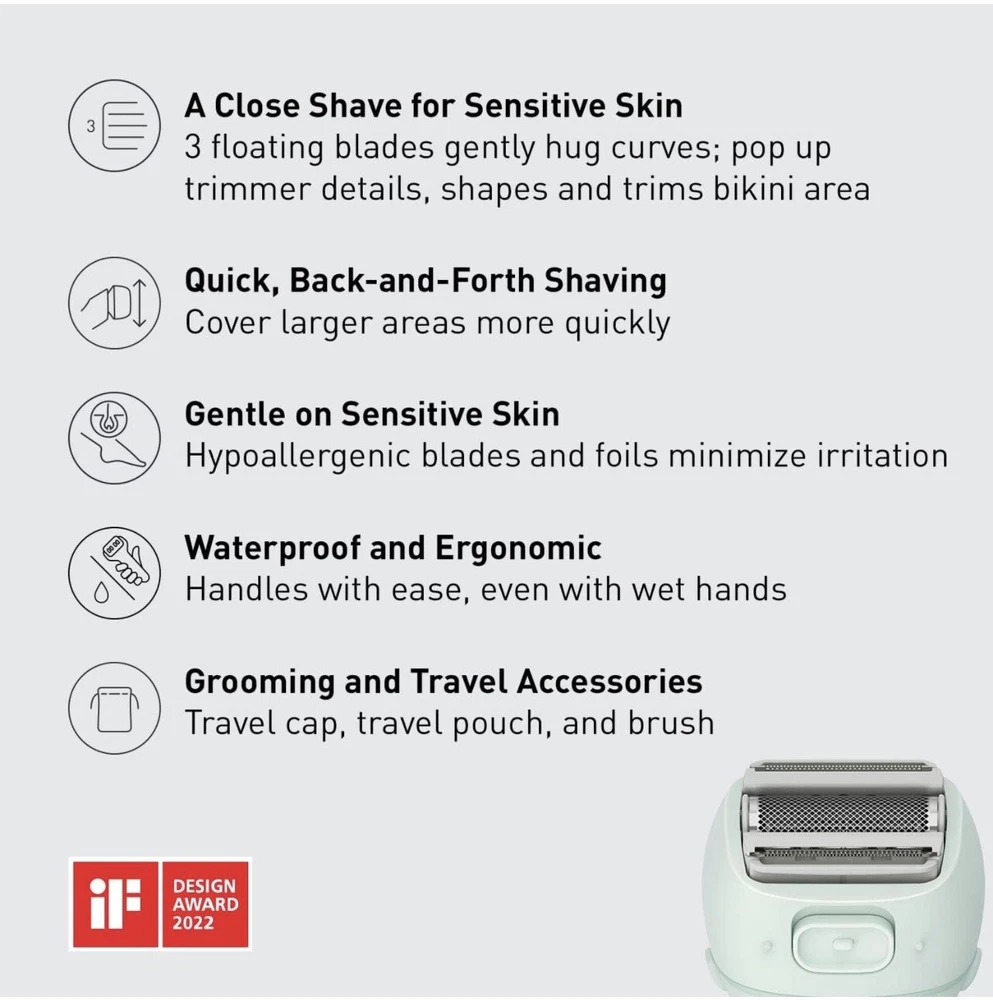 3

A Close Shave for Sensitive Skin
3 floating blades gently hug curves; pop up trimmer details, shapes and trims bikini area

Quick, Back-and-Forth Shaving
Cover larger areas more quickly

Gentle on Sensitive Skin
Hypoallergenic blades and foils minimize irritation

Waterproof and Ergonomic
Handles with ease, even with wet hands

Grooming and Travel Accessories
Travel cap, travel pouch, and brush

iF
DESIGN AWARD 2022