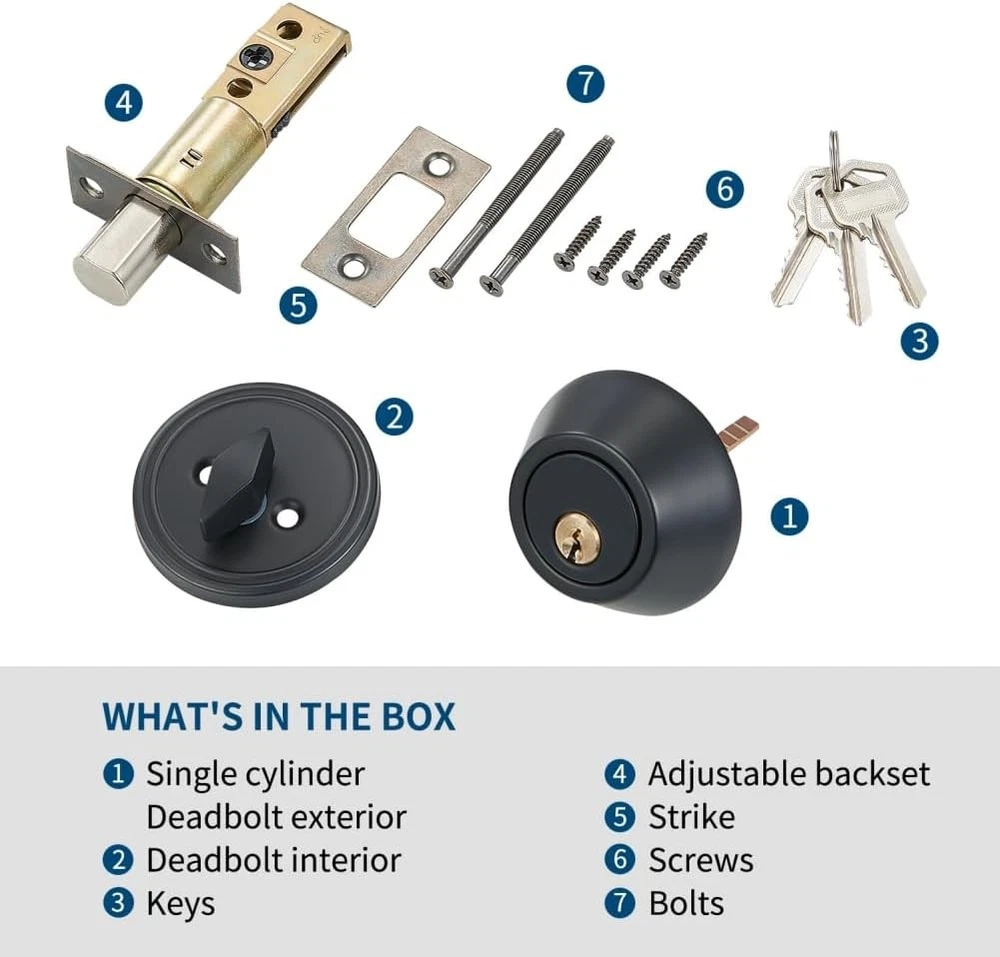 4

7

6

5

3

2

1

WHAT'S IN THE BOX

1 Single cylinder Deadbolt exterior
2 Deadbolt interior
3 Keys

4 Adjustable backset
5 Strike
6 Screws
7 Bolts