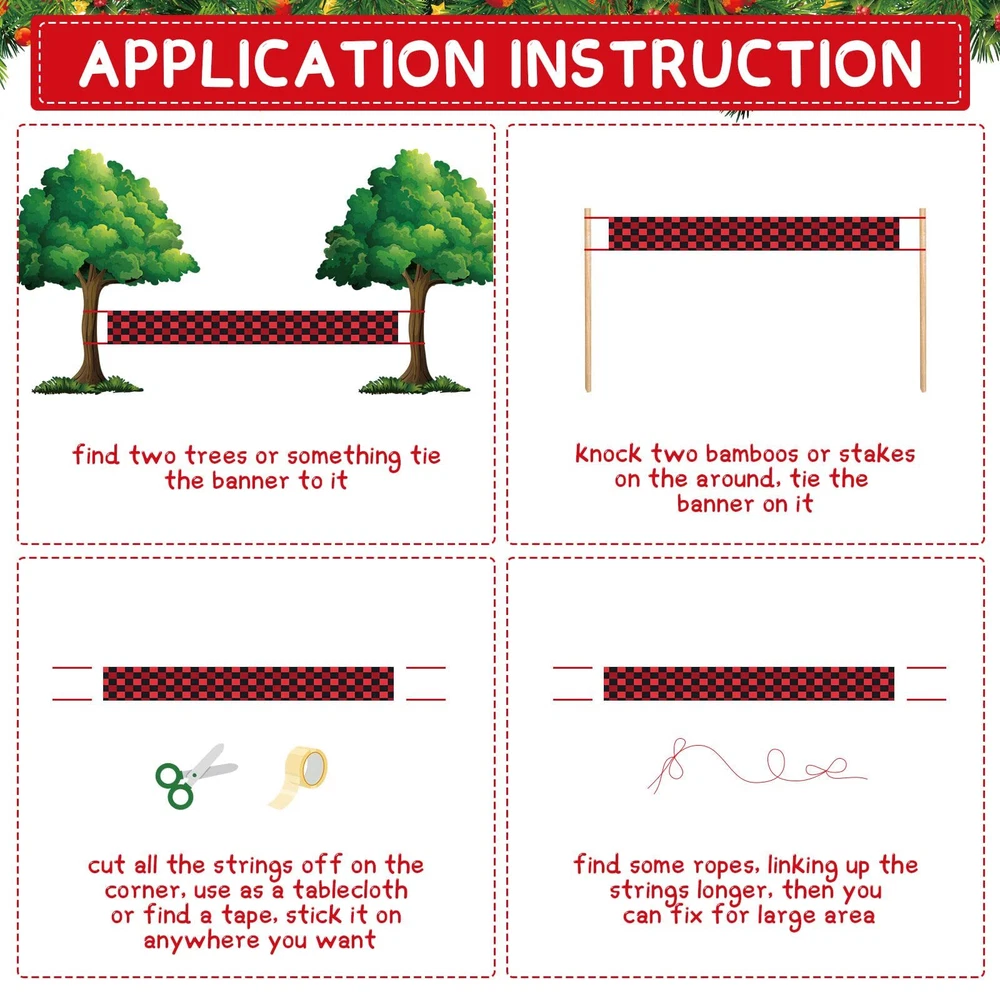 APPLICATION INSTRUCTION

find two trees or something tie the banner to it

knock two bamboos or stakes on the around, tie the banner on it

cut all the strings off on the corner, use as a tablecloth or find a tape, stick it on anywhere you want

find some ropes, linking up the strings longer, then you can fix for large area