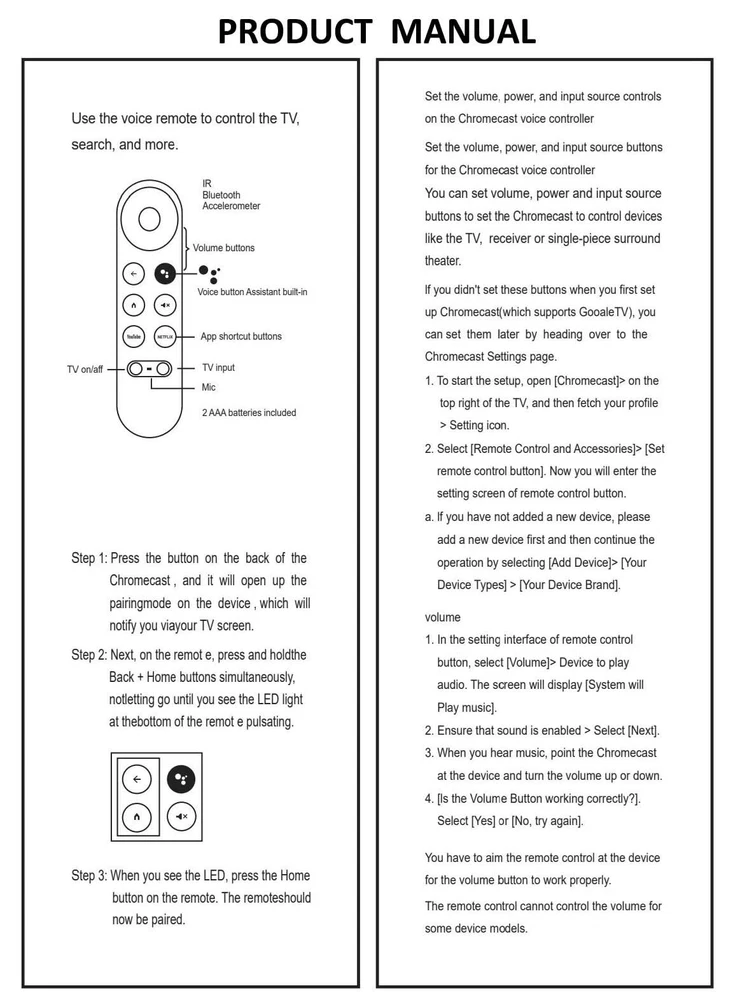 PRODUCT MANUAL

Use the voice remote to control the TV, search, and more.

IR
Bluetooth
Accelerometer

Volume buttons

Voice button Assistant built-in

YouTube
NETFLIX
App shortcut buttons

TV on/aff
TV input
Mic
2 AAA batteries included

Step 1: Press the button on the back of the Chromecast , and it will open up the pairingmode on the device , which will notify you viayour TV screen.

Step 2: Next, on the remot e, press and holdthe Back + Home buttons simultaneously, notletting go until you see the LED light at thebottom of the remot e pulsating.

Step 3: When you see the LED, press the Home button on the remote. The remoteshould now be paired.

Set the volume, power, and input source controls on the Chromecast voice controller

Set the volume, power, and input source buttons for the Chromecast voice controller
You can set volume, power and input source buttons to set the Chromecast to control devices like the TV, receiver or single-piece surround theater.

If you didn't set these buttons when you first set up Chromecast(which supports GooaleTV), you can set them later by heading over to the Chromecast Settings page.
1. To start the setup, open [Chromecast]> on the top right of the TV, and then fetch your profile > Setting icon.
2. Select [Remote Control and Accessories]> [Set remote control button]. Now you will enter the setting screen of remote control button.
a. If you have not added a new device, please add a new device first and then continue the operation by selecting [Add Device]> [Your Device Types] > [Your Device Brand].

volume
1. In the setting interface of remote control button, select [Volume]> Device to play audio. The screen will display [System will Play music].
2. Ensure that sound is enabled > Select [Next].
3. When you hear music, point the Chromecast at the device and turn the volume up or down.
4. [Is the Volume Button working correctly?]. Select [Yes] or [No, try again].

You have to aim the remote control at the device for the volume button to work properly.
The remote control cannot control the volume for some device models.