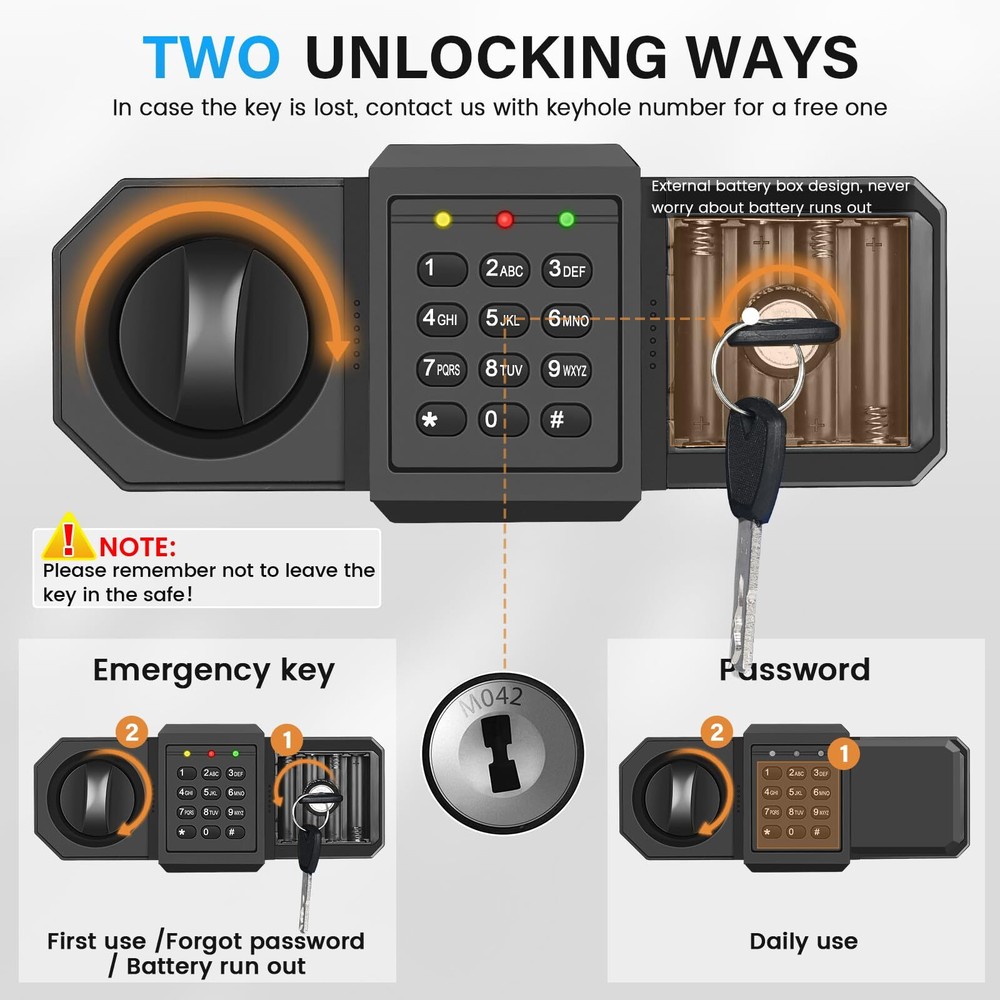 TWO UNLOCKING WAYS
In case the key is lost, contact us with keyhole number for a free one

External battery box design, never worry about battery runs out

1 2ABC 3DEF
4GHI 5JKL 6MNO
7PQRS 8TUV 9WXYZ
* 0 #

NOTE:
Please remember not to leave the key in the safe!

Emergency key
2 1
1 2ABC 3DEF
4GHI 5JKL 6MNO
7PQRS 8TUV 9WXYZ
* 0 #
First use /Forgot password / Battery run out

M042

Password
2 1
1 2ABC 3DEF
4GHI 5JKL 6MNO
7PQRS 8TUV 9WXYZ
* 0 #
Daily use