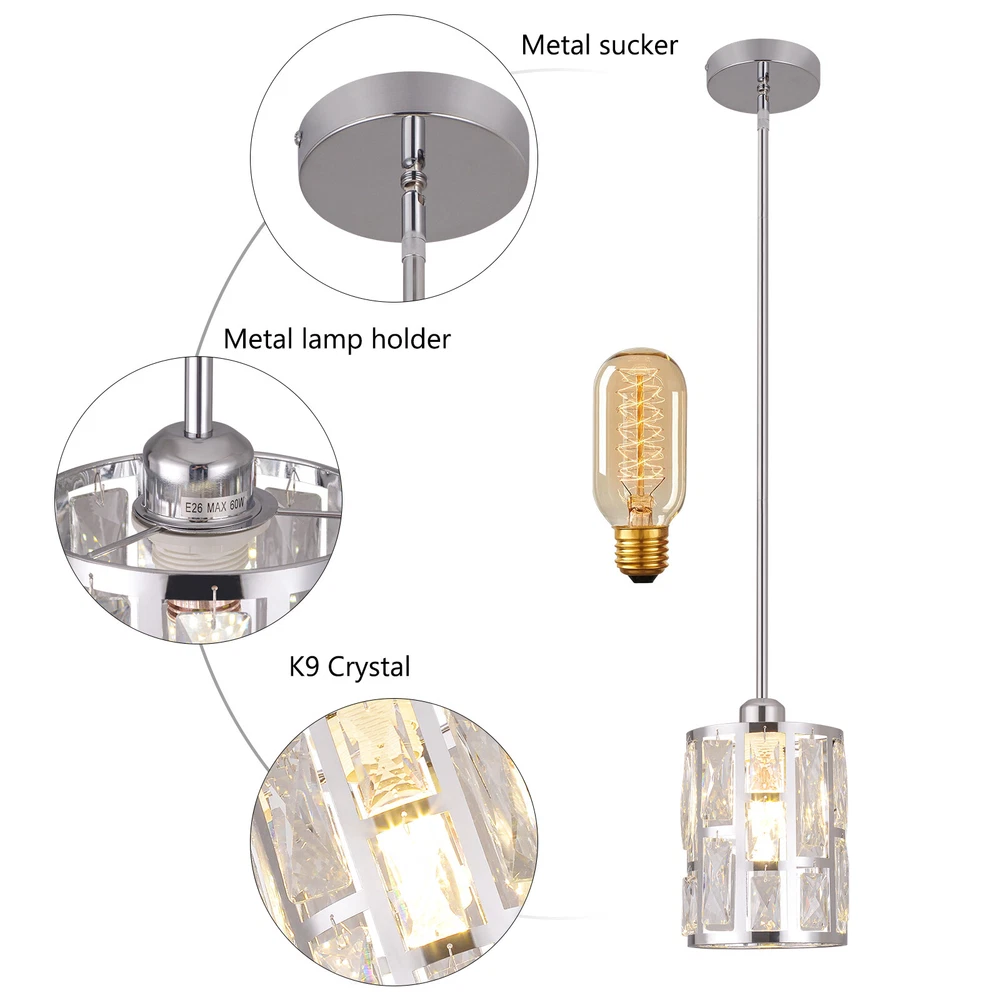 Metal sucker

Metal lamp holder

E26 MAX 60W

K9 Crystal