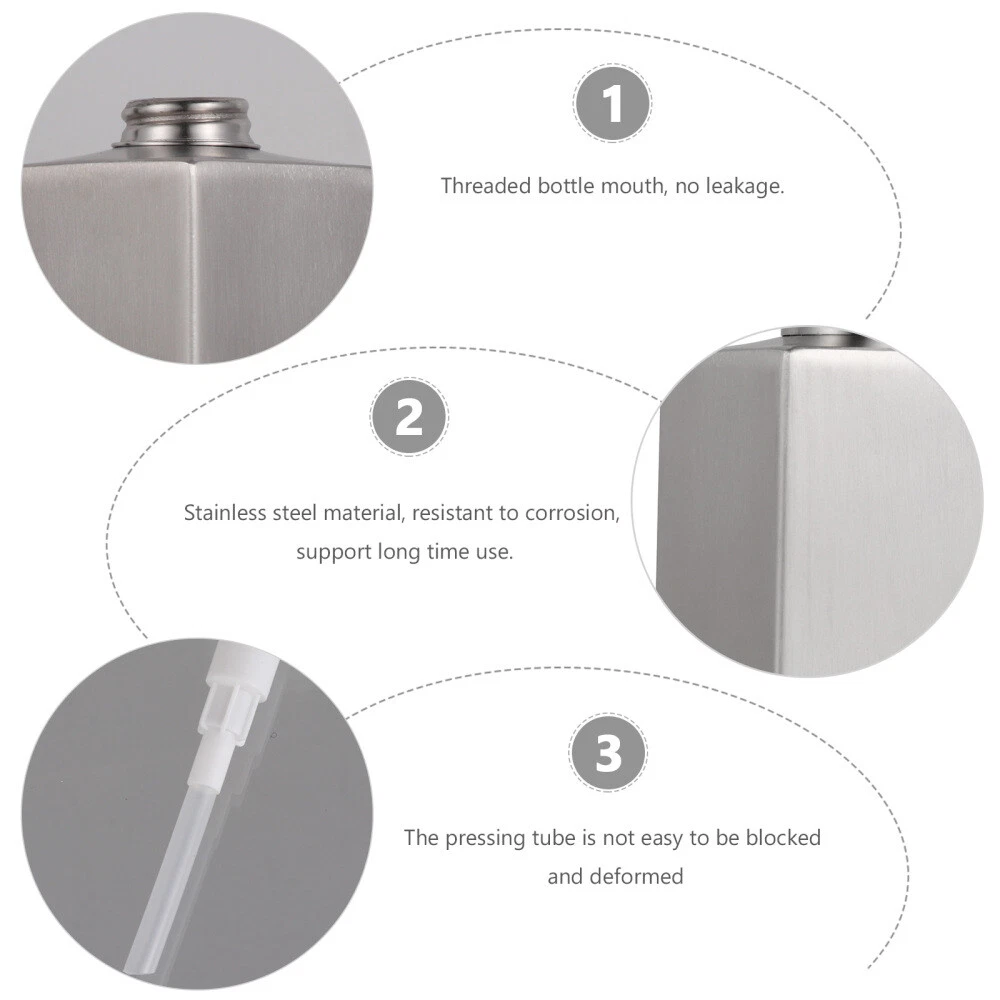 1

Threaded bottle mouth, no leakage.

2

Stainless steel material, resistant to corrosion, support long time use.

3

The pressing tube is not easy to be blocked and deformed