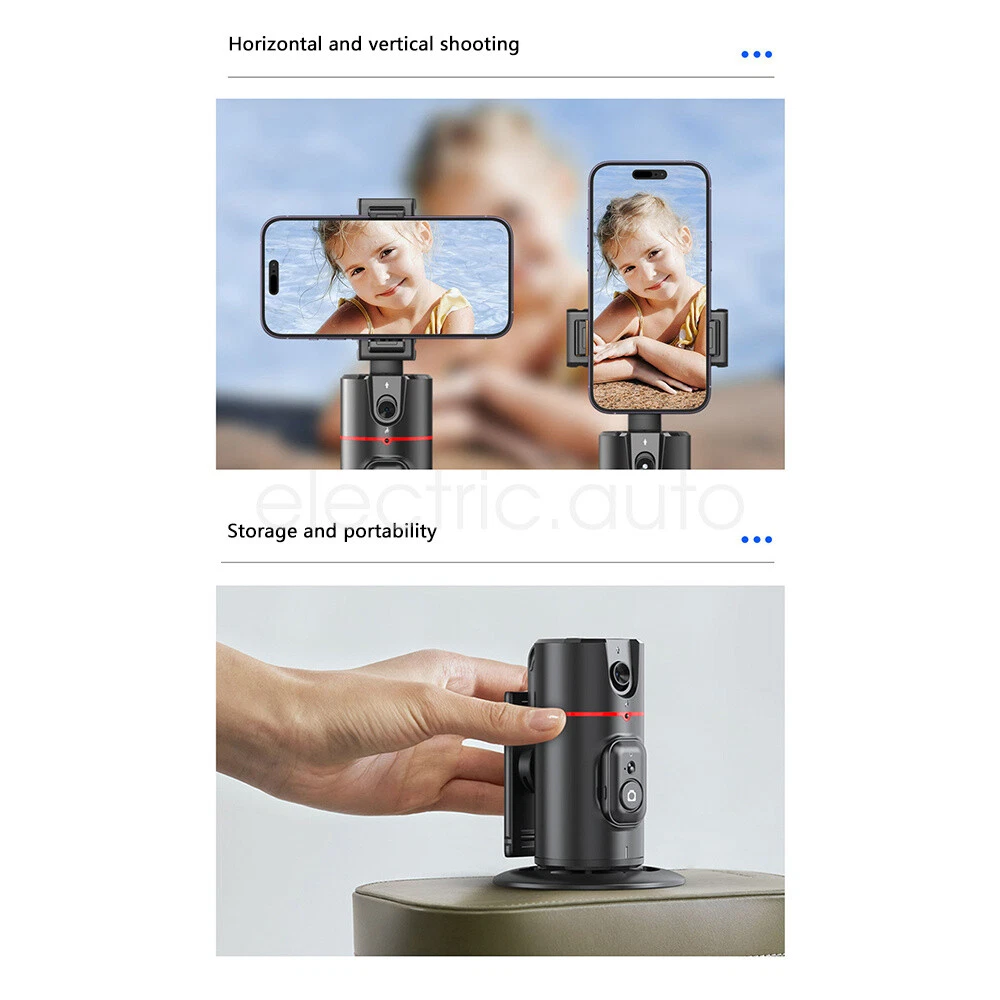 Horizontal and vertical shooting

electric.auto

Storage and portability