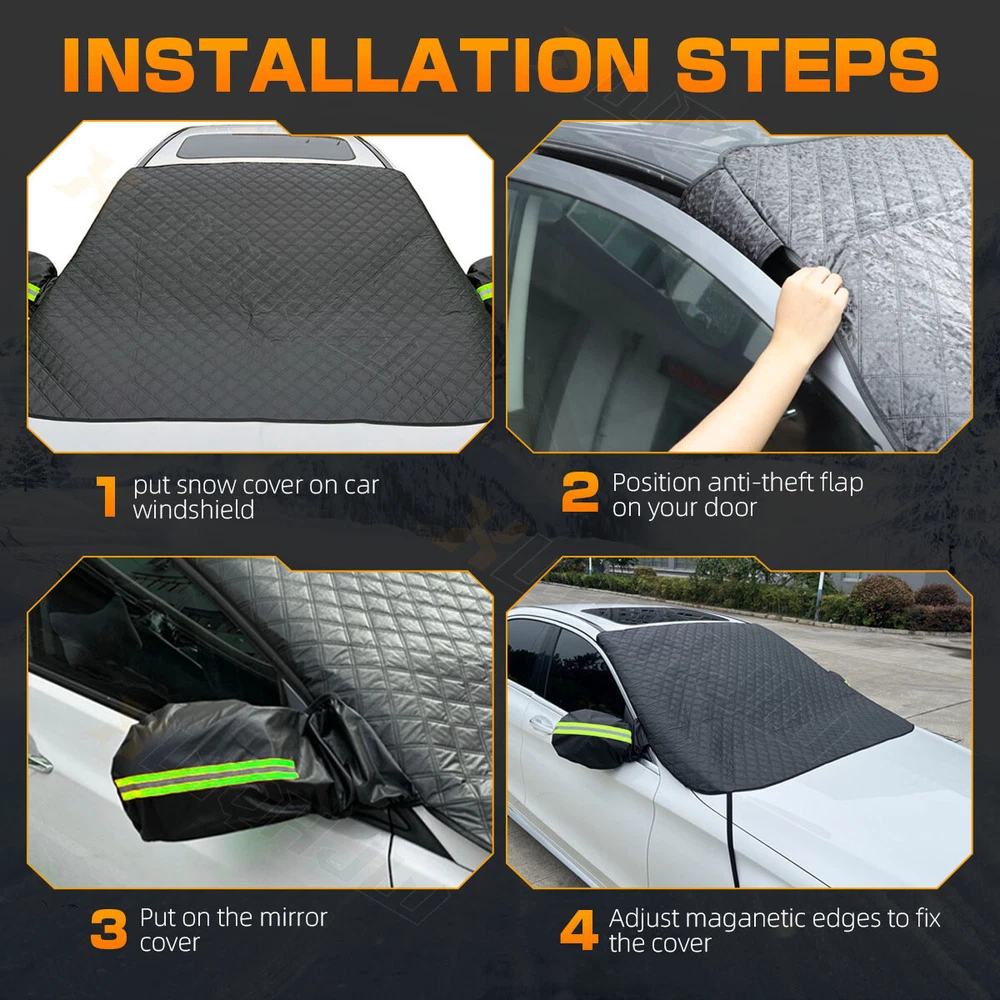 INSTALLATION STEPS

1 put snow cover on car windshield

2 Position anti-theft flap on your door

3 Put on the mirror cover

4 Adjust maganetic edges to fix the cover