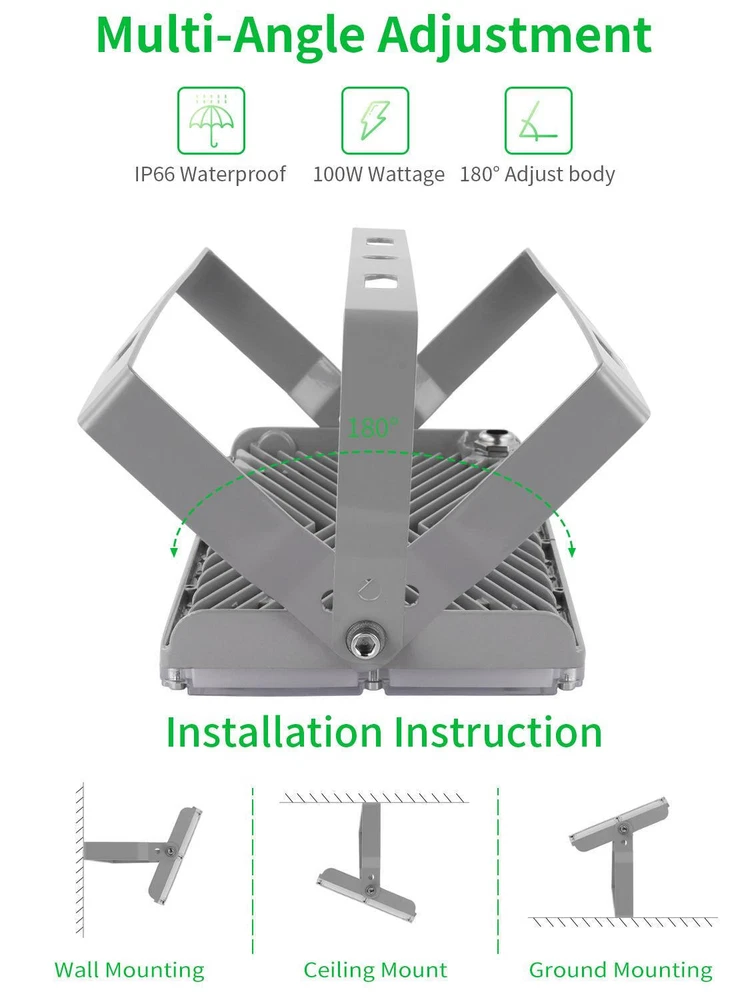 Multi-Angle Adjustment

IP66 Waterproof
100W Wattage
180° Adjust body

180°

Installation Instruction

Wall Mounting
Ceiling Mount
Ground Mounting