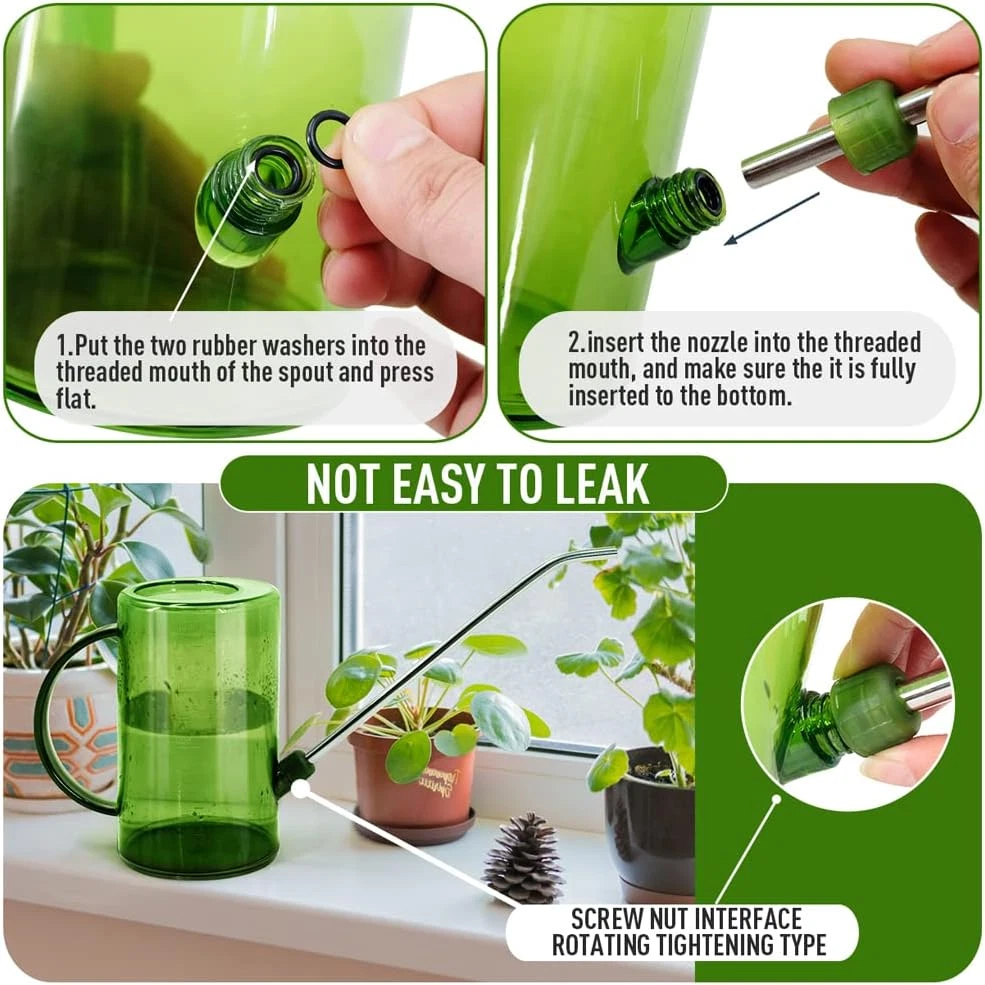 1.Put the two rubber washers into the threaded mouth of the spout and press flat.

2.insert the nozzle into the threaded mouth, and make sure the it is fully inserted to the bottom.

NOT EASY TO LEAK

SCREW NUT INTERFACE
ROTATING TIGHTENING TYPE