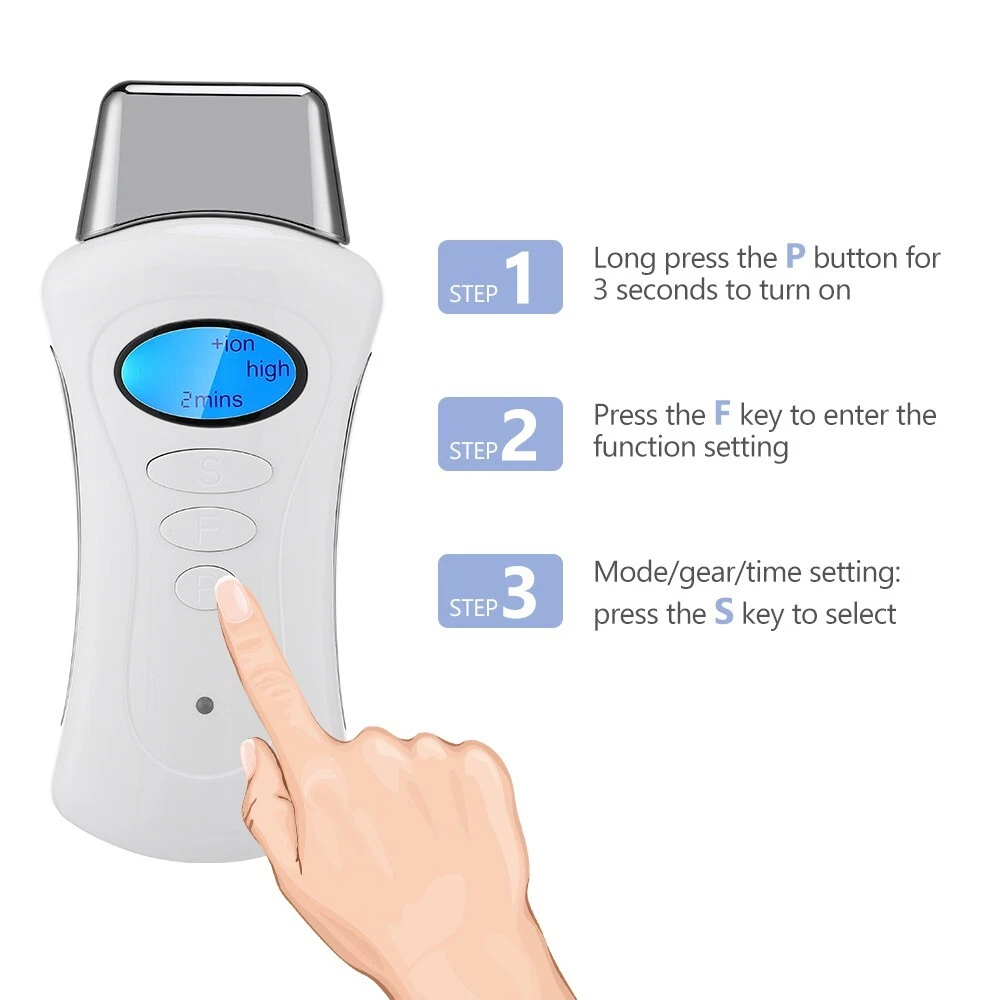 +ion
high
2mins

S

F

STEP 1
Long press the P button for 3 seconds to turn on

STEP 2
Press the F key to enter the function setting

STEP 3
Mode/gear/time setting: press the S key to select