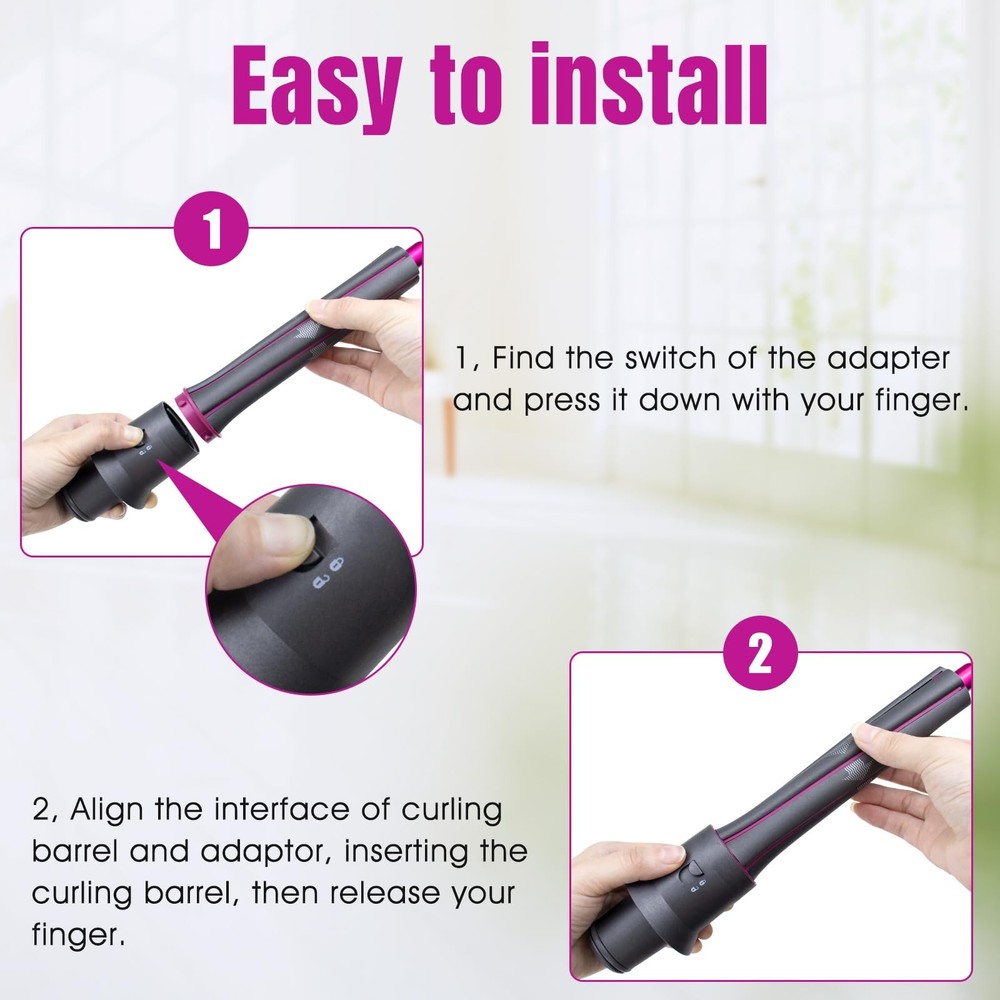 Easy to install

1

1, Find the switch of the adapter and press it down with your finger.

2

2, Align the interface of curling barrel and adaptor, inserting the curling barrel, then release your finger.