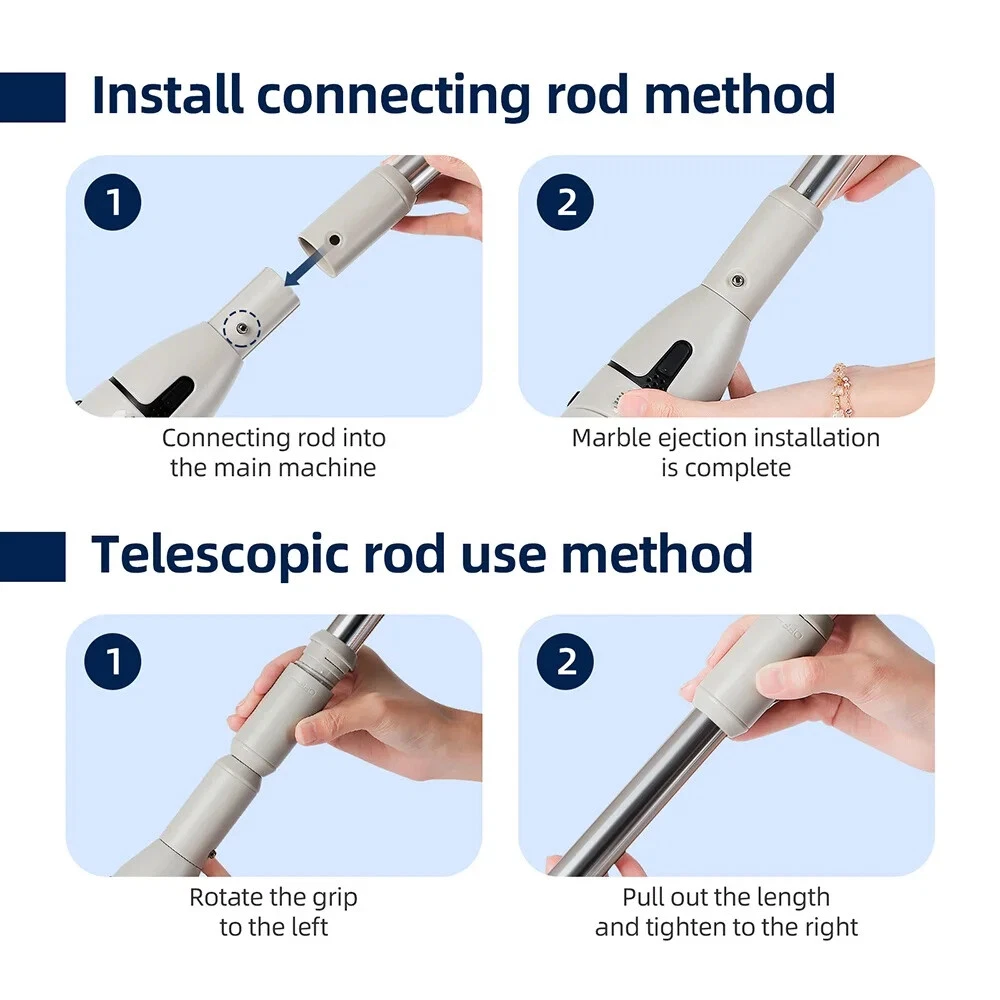 Install connecting rod method

1

Connecting rod into the main machine

2

Marble ejection installation is complete

Telescopic rod use method

1

Rotate the grip to the left

2

Pull out the length and tighten to the right