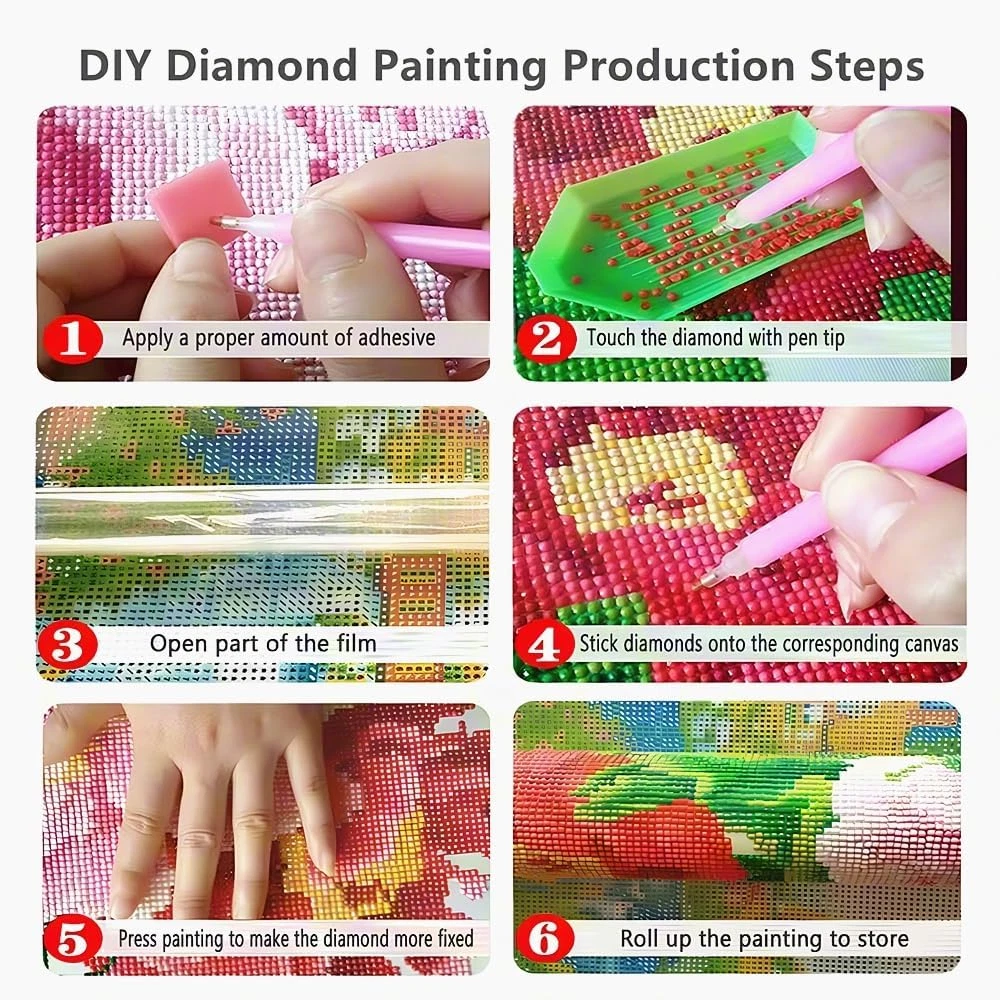 DIY Diamond Painting Production Steps

1 Apply a proper amount of adhesive

2 Touch the diamond with pen tip

3 Open part of the film

4 Stick diamonds onto the corresponding canvas

5 Press painting to make the diamond more fixed

6 Roll up the painting to store