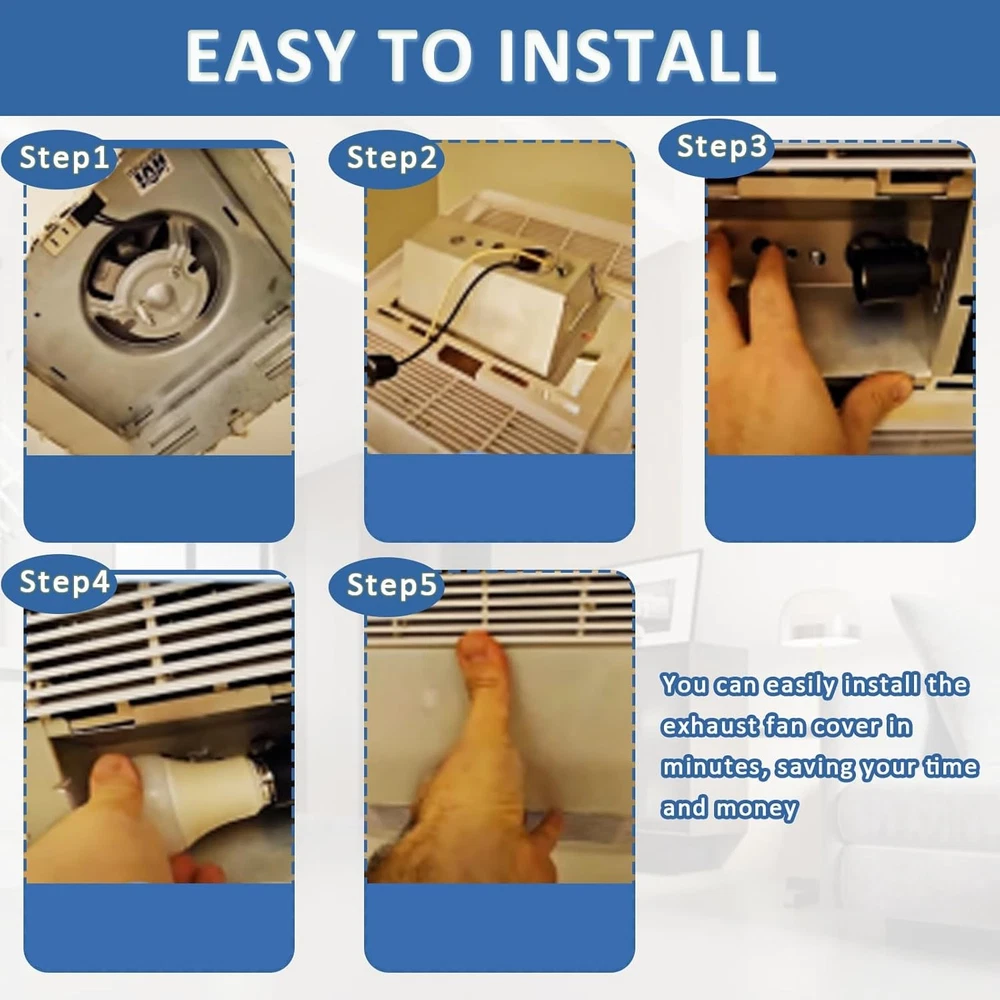 EASY TO INSTALL

Step1

Step2

Step3

Step4

Step5

You can easily install the exhaust fan cover in minutes, saving your time and money