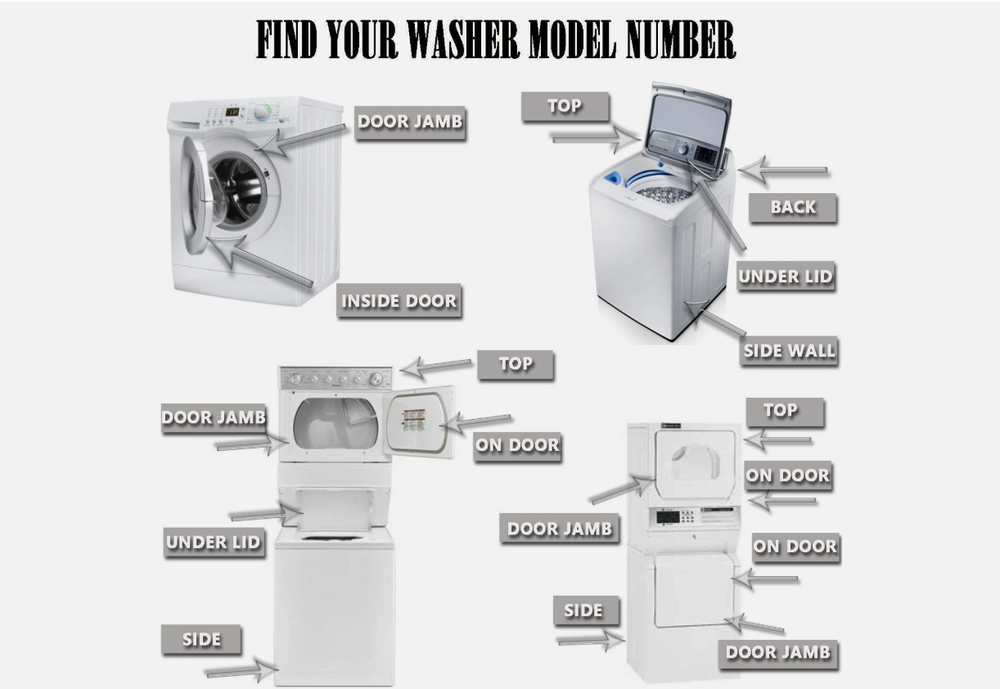 FIND YOUR WASHER MODEL NUMBER

DOOR JAMB

INSIDE DOOR

TOP

BACK

UNDER LID

SIDE WALL

TOP

DOOR JAMB

ON DOOR

UNDER LID

SIDE

TOP

ON DOOR

DOOR JAMB

ON DOOR

SIDE

DOOR JAMB