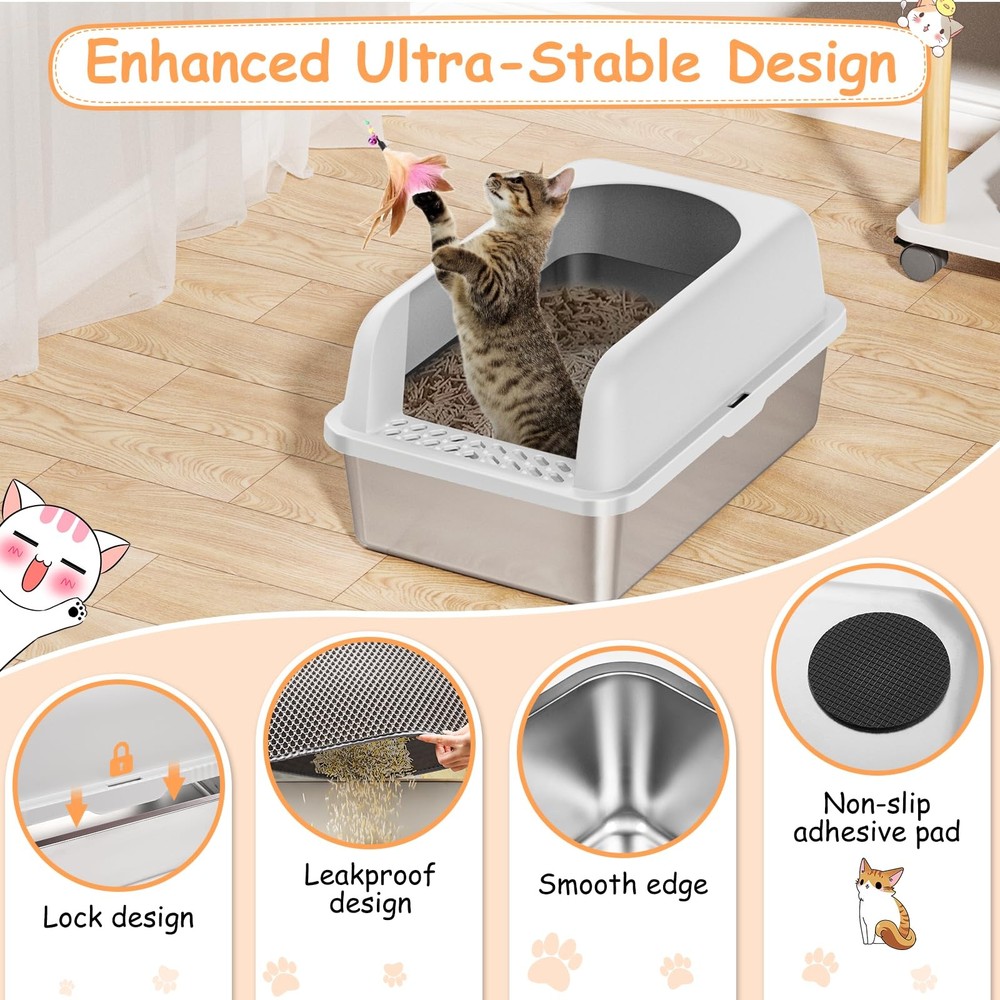 Enhanced Ultra-Stable Design

Lock design

Leakproof design

Smooth edge

Non-slip adhesive pad