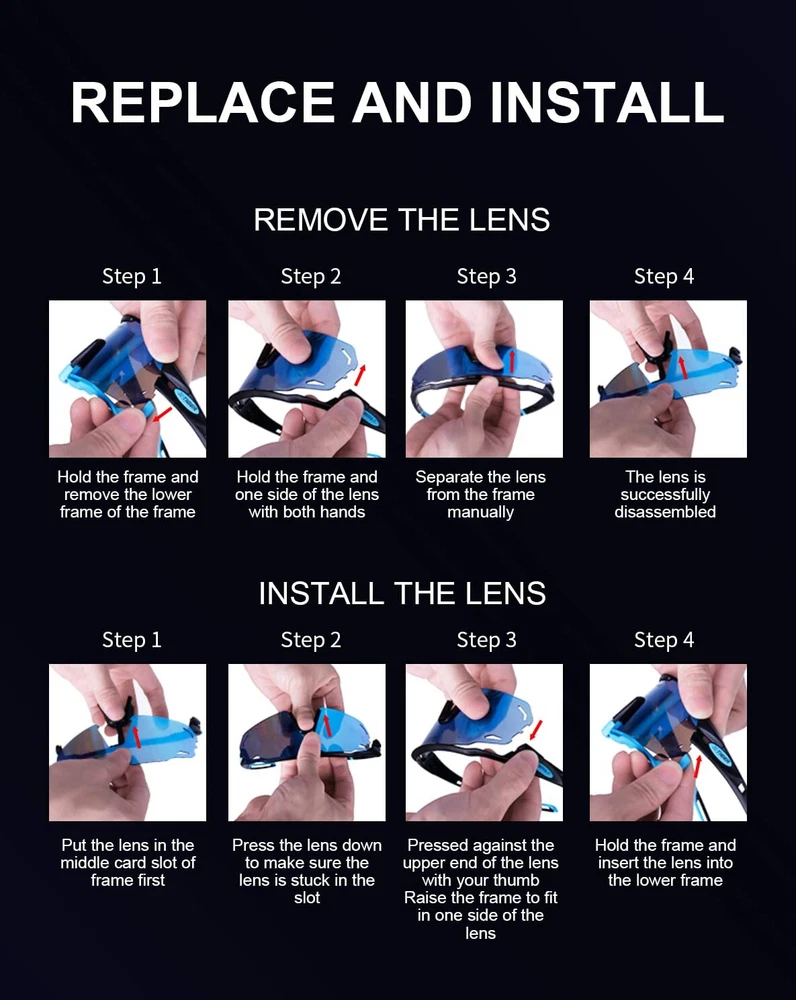 REPLACE AND INSTALL

REMOVE THE LENS

Step 1

Hold the frame and remove the lower frame of the frame

Step 2

Hold the frame and one side of the lens with both hands

Step 3

Separate the lens from the frame manually

Step 4

The lens is successfully disassembled

INSTALL THE LENS

Step 1

Put the lens in the middle card slot of frame first

Step 2

Press the lens down to make sure the lens is stuck in the slot

Step 3

Pressed against the upper end of the lens with your thumb Raise the frame to fit in one side of the lens

Step 4

Hold the frame and insert the lens into the lower frame