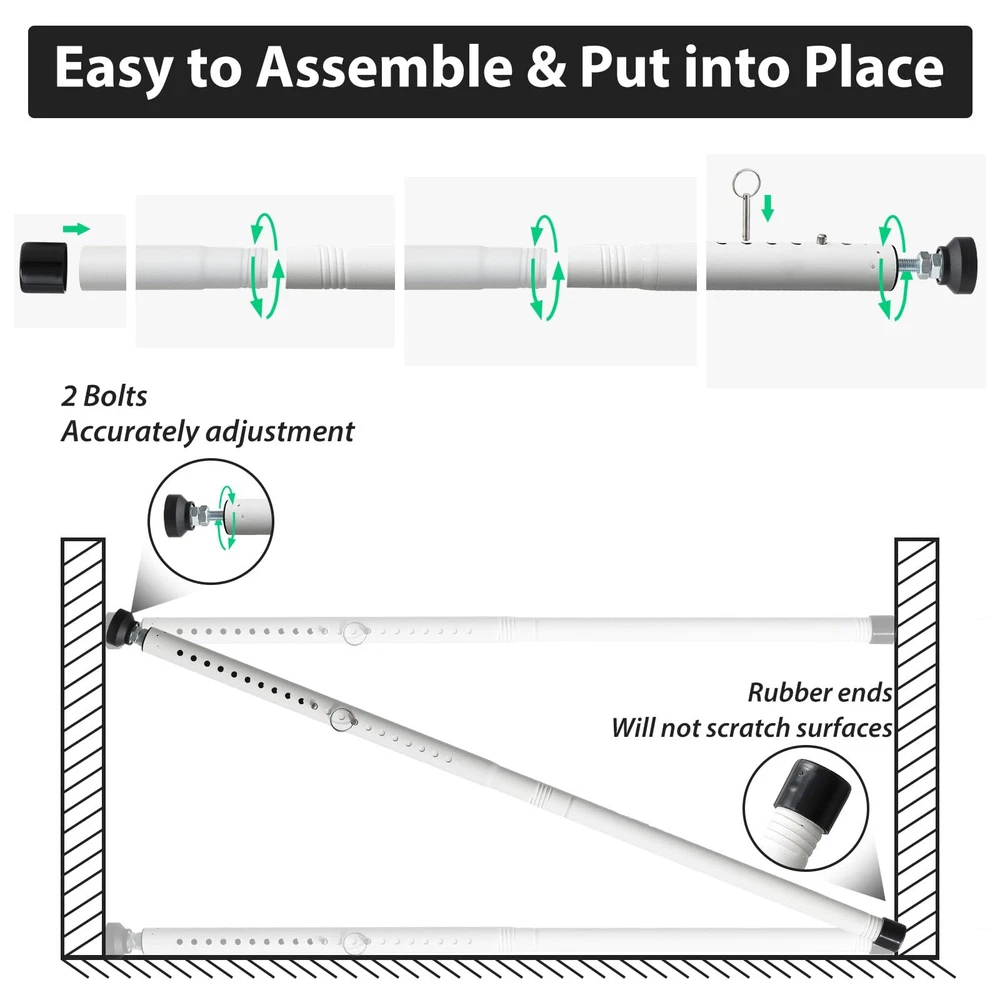 Easy to Assemble & Put into Place

2 Bolts
Accurately adjustment

Rubber ends
Will not scratch surfaces