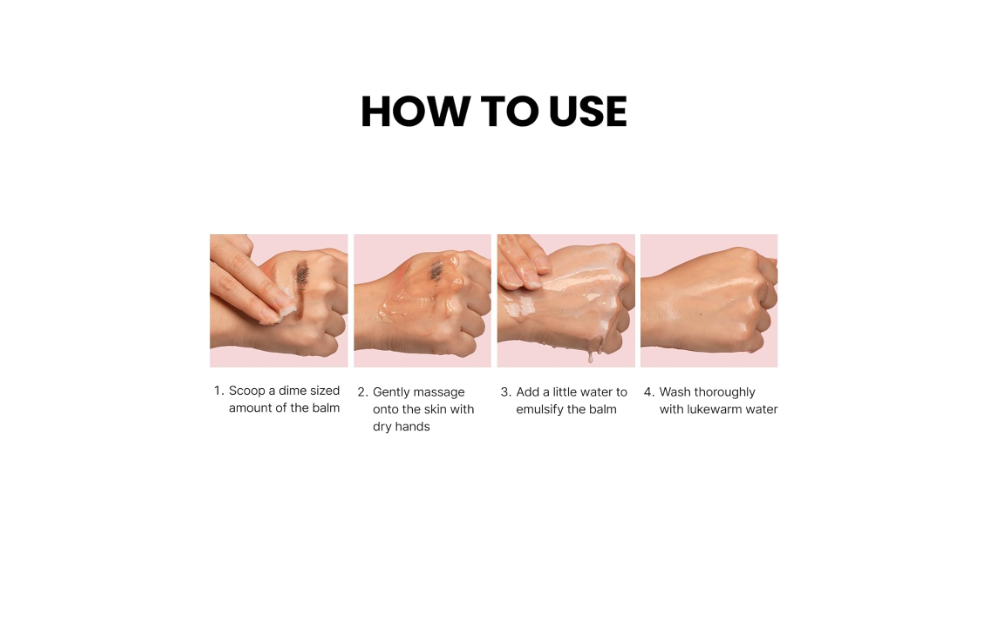 HOW TO USE

1. Scoop a dime sized amount of the balm

2. Gently massage onto the skin with dry hands

3. Add a little water to emulsify the balm

4. Wash thoroughly with lukewarm water