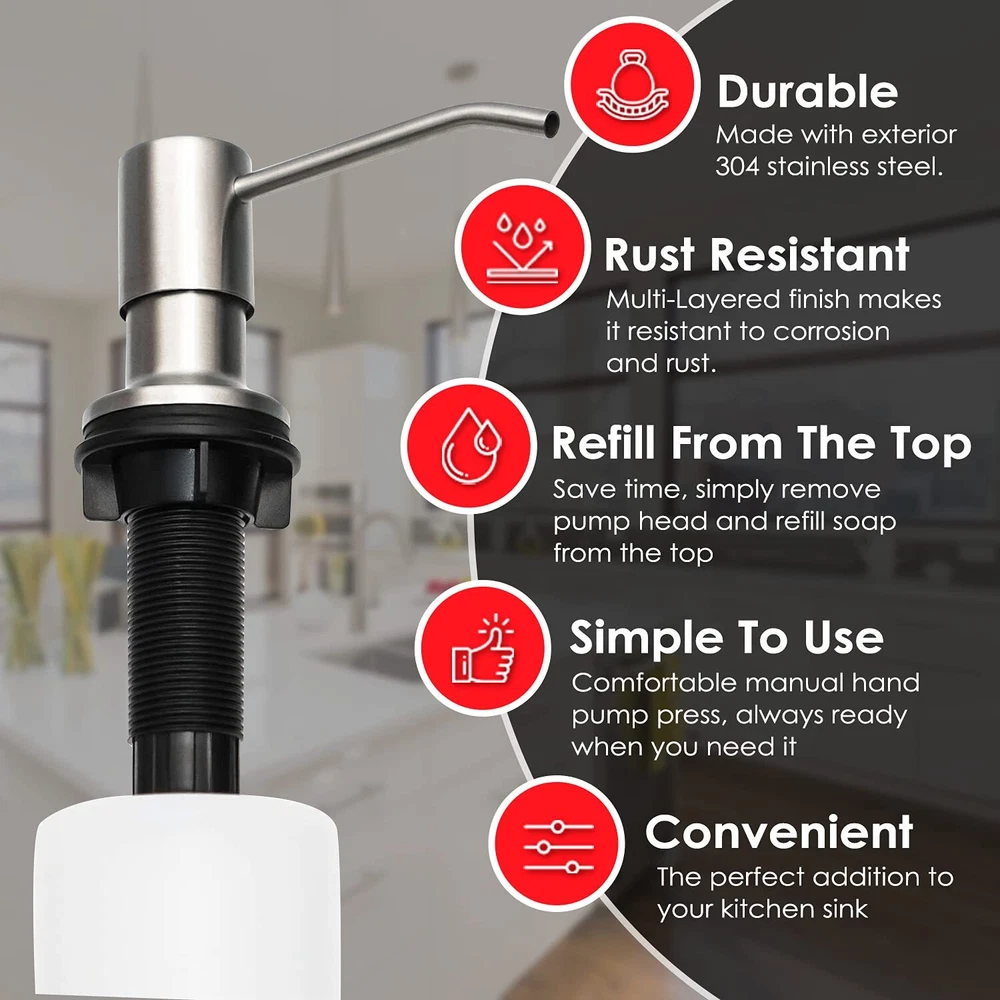 Durable
Made with exterior 304 stainless steel.

Rust Resistant
Multi-Layered finish makes it resistant to corrosion and rust.

Refill From The Top
Save time, simply remove pump head and refill soap from the top

Simple To Use
Comfortable manual hand pump press, always ready when you need it

Convenient
The perfect addition to your kitchen sink